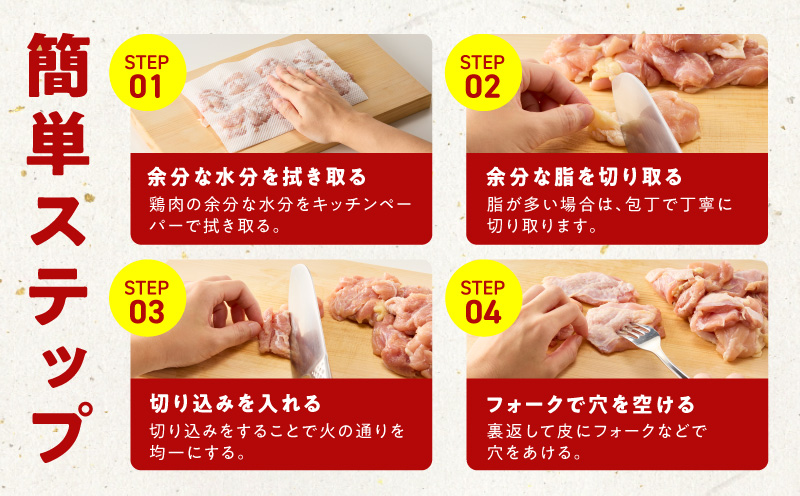 簡単ステップ

STEP 01
余分な水分を拭き取る
鶏肉の余分な水分をキッチンペーパーで拭き取る。

STEP 02
余分な脂を切り取る
脂が多い場合は、包丁で丁寧に切り取ります。

STEP 03
切り込みを入れる
切り込みをすることで火の通りを均一にする。

STEP 04
フォークで穴を空ける
裏返して皮にフォークなどで穴をあける。