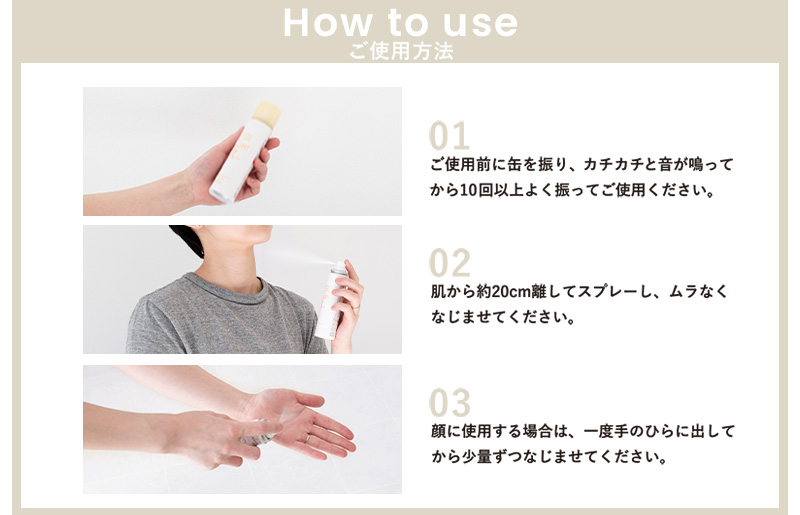 How to use
ご使用方法

01
ご使用前に缶を振り、カチカチと音が鳴ってから10回以上よく振ってご使用ください。

02
肌から約20cm離してスプレーし、ムラなくなじませてください。

03
顔に使用する場合は、一度手のひらに出してから少量ずつなじませてください。