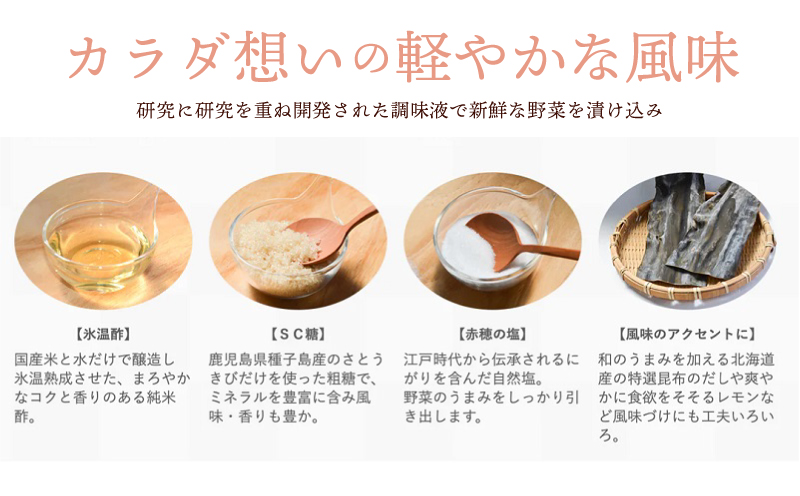 カラダ想いの軽やかな風味

研究に研究を重ね開発された調味液で新鮮な野菜を漬け込み

【氷温酢】

国産米と水だけで醸造し氷温熟成させた、まろやかなコクと香りのある純米酢。

【ＳＣ糖】

鹿児島県種子島産のさとうきびだけを使った粗糖で、ミネラルを豊富に含み風味・香りも豊か。

【赤穂の塩】

江戸時代から伝承されるにがりを含んだ自然塩。野菜のうまみをしっかり引き出します。

【風味のアクセントに】

和のうまみを加える北海道産の特選昆布のだしや爽やかに食欲をそそるレモンなど風味づけにも工夫いろいろ。