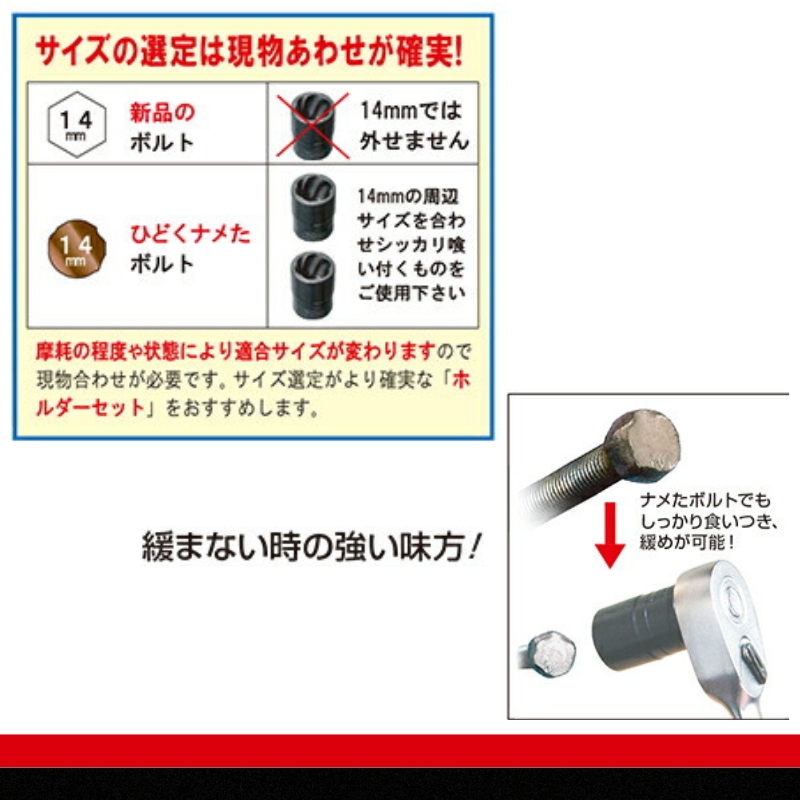 サイズの選定は現物あわせが確実!

| 14 mm 新品のボルト | 14mmでは外せません |
|---|---|
| 14 mm ひどくナメたボルト | 14mmの周辺サイズを合わせシッカリ喰い付くものをご使用下さい |

摩耗の程度や状態により適合サイズが変わりますので現物合わせが必要です。サイズ選定がより確実な「ホルダーセット」をおすすめします。

緩まない時の強い味方!

ナメたボルトでもしっかり食いつき、緩めが可能!