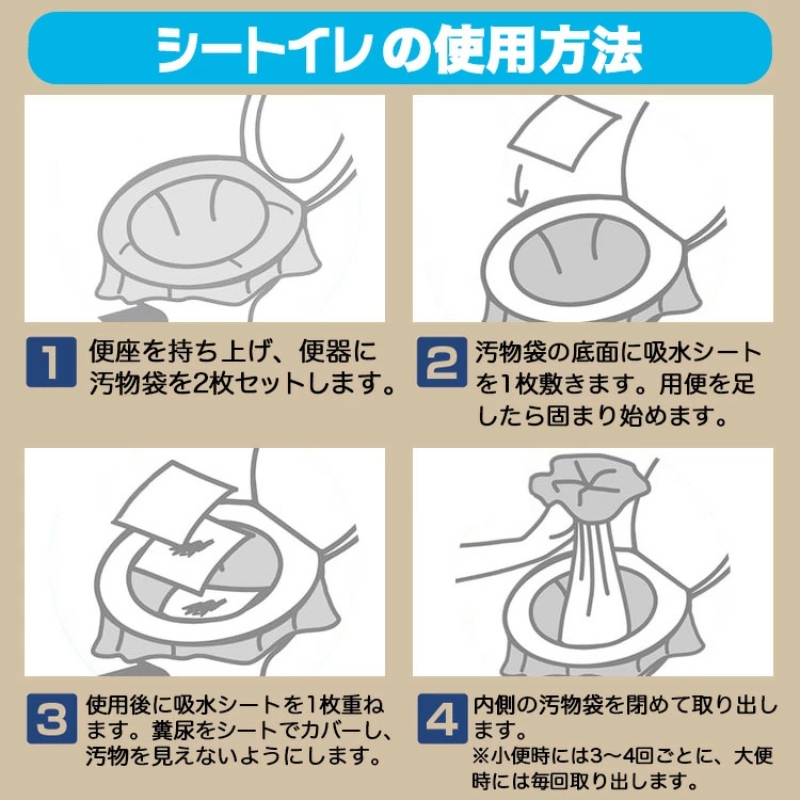 シートイレの使用方法

1 便座を持ち上げ、便器に汚物袋を2枚セットします。

2 汚物袋の底面に吸水シートを1枚敷きます。用便を足したら固まり始めます。

3 使用後に吸水シートを1枚重ねます。糞尿をシートでカバーし、汚物を見えないようにします。

4 内側の汚物袋を閉めて取り出します。
※小便時には3〜4回ごとに、大便時には毎回取り出します。