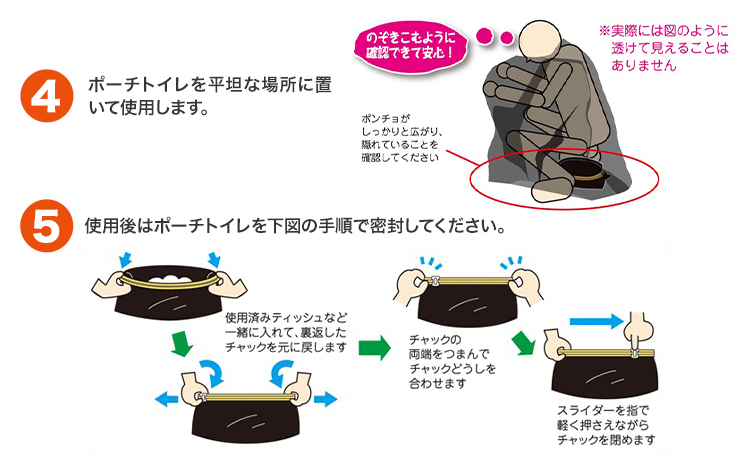 4

ポーチトイレを平坦な場所に置いて使用します。

のぞきこむように確認できて安心！

※実際には図のように透けて見えることはありません

ポンチョがしっかりと広がり、隠れていることを確認してください

5

使用後はポーチトイレを下図の手順で密封してください。

使用済みティッシュなど一緒に入れて、裏返したチャックを元に戻します

チャックの両端をつまんでチャックどうしを合わせます

スライダーを指で軽く押さえながらチャックを閉めます