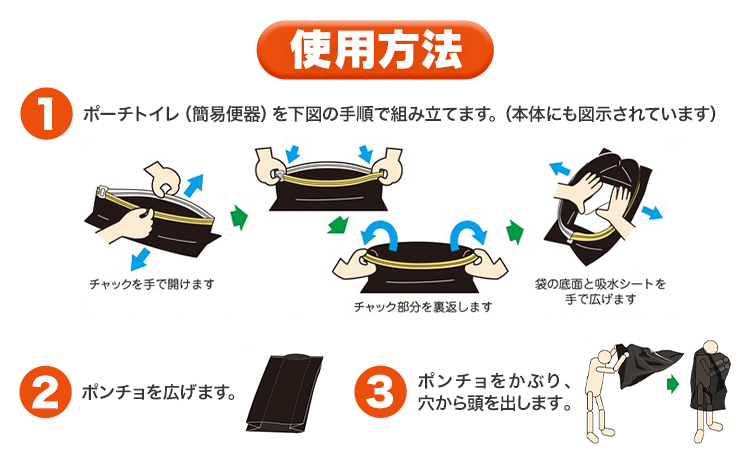 使用方法

1 ポーチトイレ（簡易便器）を下図の手順で組み立てます。（本体にも図示されています）

チャックを手で開けます

チャック部分を裏返します

袋の底面と吸水シートを手で広げます

2 ポンチョを広げます。

3 ポンチョをかぶり、穴から頭を出します。