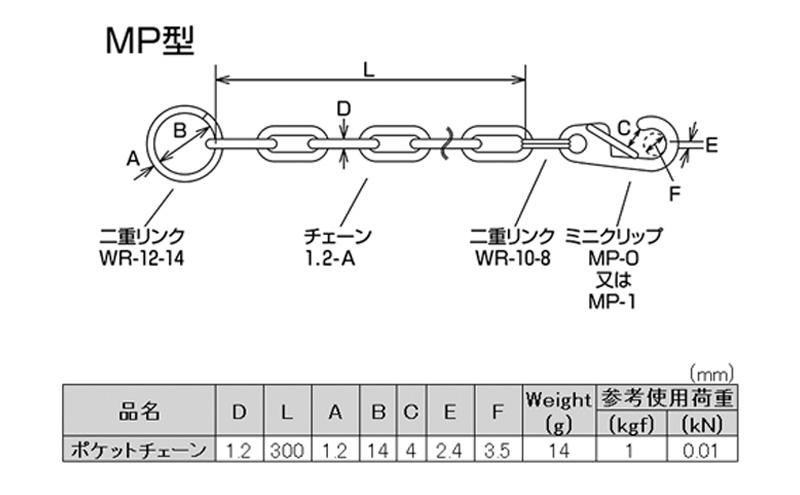 MP型

L

D

B

A

C

E

F

二重リンク
WR-12-14

チェーン
1.2-A

二重リンク
WR-10-8

ミニクリップ
MP-0
又は
MP-1

(mm)

| 品名 | D | L | A | B | C | E | F | Weight (g) | 参考使用荷重 (kgf) | 参考使用荷重 (kN) |
|---|---|---|---|---|---|---|---|---|---|---|
| ポケットチェーン | 1.2 | 300 | 1.2 | 14 | 4 | 2.4 | 3.5 | 14 | 1 | 0.01 |