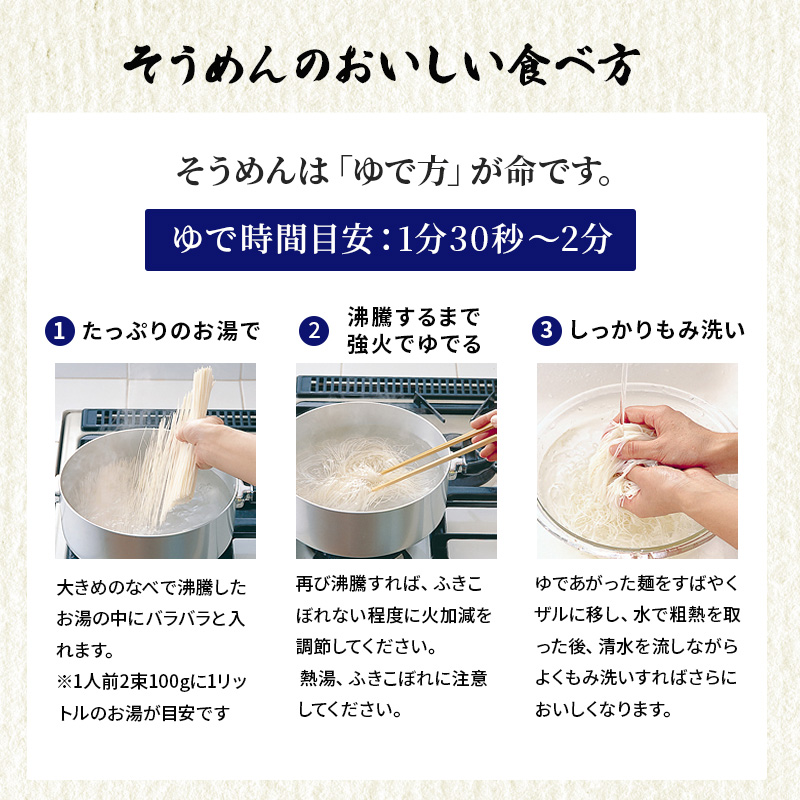 そうめんのおいしい食べ方

そうめんは「ゆで方」が命です。

ゆで時間目安：1分30秒～2分

1 たっぷりのお湯で

大きめのなべで沸騰したお湯の中にバラバラと入れます。
※1人前2束100gに1リットルのお湯が目安です

2 沸騰するまで強火でゆでる

再び沸騰すれば、ふきこぼれない程度に火加減を調節してください。
熱湯、ふきこぼれに注意してください。

3 しっかりもみ洗い

ゆであがった麺をすばやくザルに移し、水で粗熱を取った後、清水を流しながらよくもみ洗いすればさらにおいしくなります。