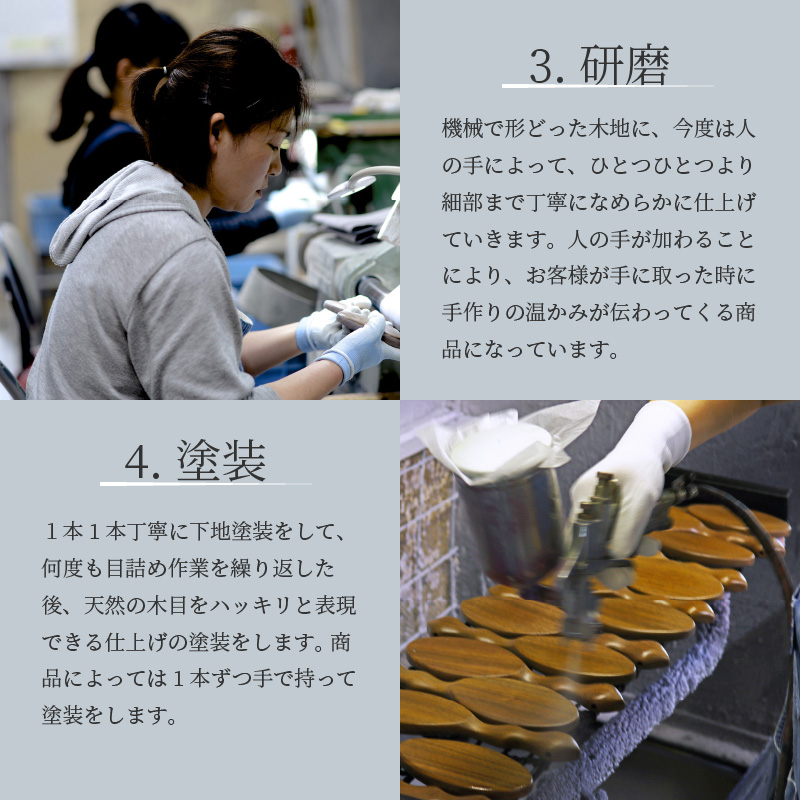 3. 研磨

機械で形どった木地に、今度は人の手によって、ひとつひとつより細部まで丁寧になめらかに仕上げていきます。人の手が加わることにより、お客様が手に取った時に手作りの温かみが伝わってくる商品になっています。

4. 塗装

１本１本丁寧に下地塗装をして、何度も目詰め作業を繰り返した後、天然の木目をハッキリと表現できる仕上げの塗装をします。商品によっては１本ずつ手で持って塗装をします。