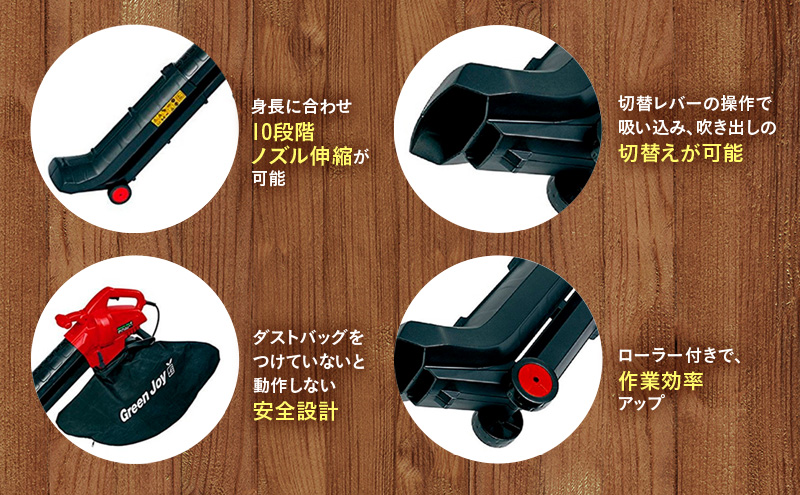 身長に合わせ
10段階
ノズル伸縮が
可能

切替レバーの操作で
吸い込み、吹き出しの
切替えが可能

Green Joy

ダストバッグを
つけていないと
動作しない
安全設計

ローラー付きで、
作業効率
アップ