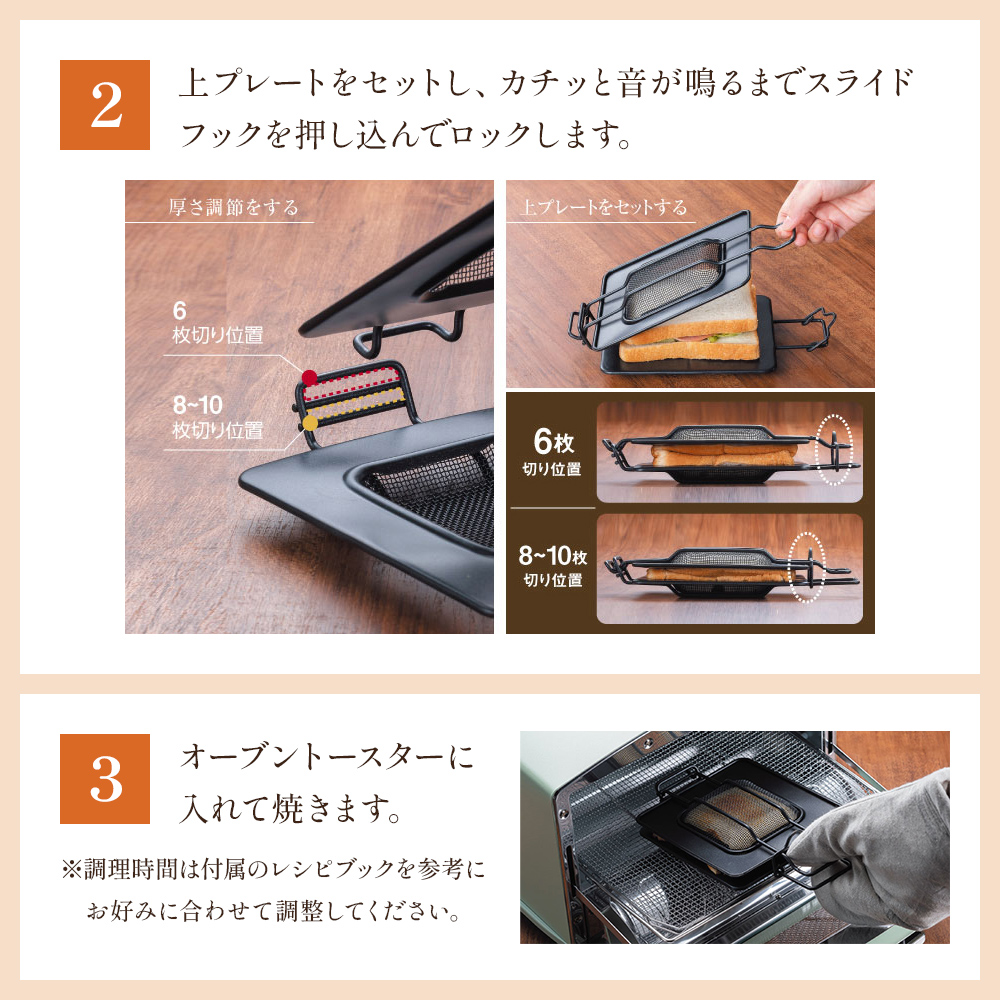 2

上プレートをセットし、カチッと音が鳴るまでスライドフックを押し込んでロックします。

厚さ調節をする

6
枚切り位置

8~10
枚切り位置

上プレートをセットする

6枚
切り位置

8~10枚
切り位置

3

オーブントースターに入れて焼きます。

※調理時間は付属のレシピブックを参考にお好みに合わせて調整してください。