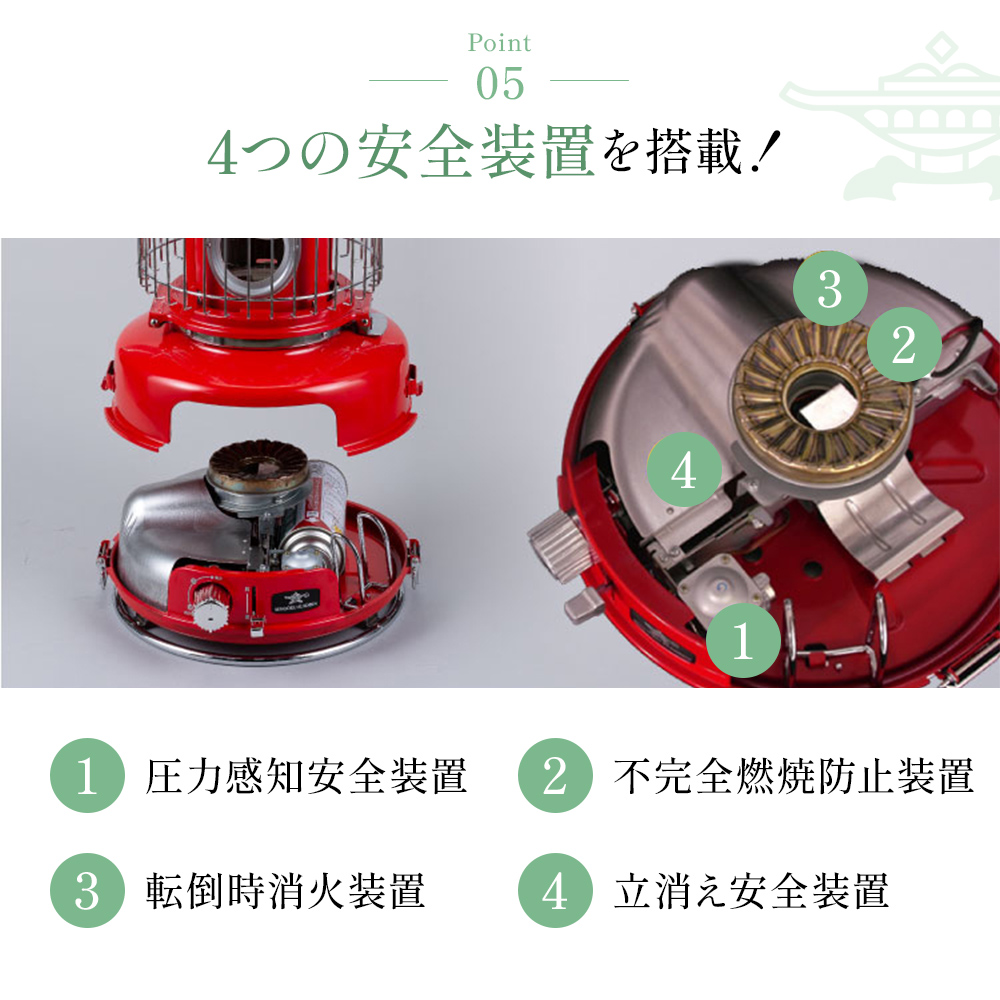 Point
05
4つの安全装置を搭載！

3
2
4
1

1 圧力感知安全装置
2 不完全燃焼防止装置
3 転倒時消火装置
4 立消え安全装置