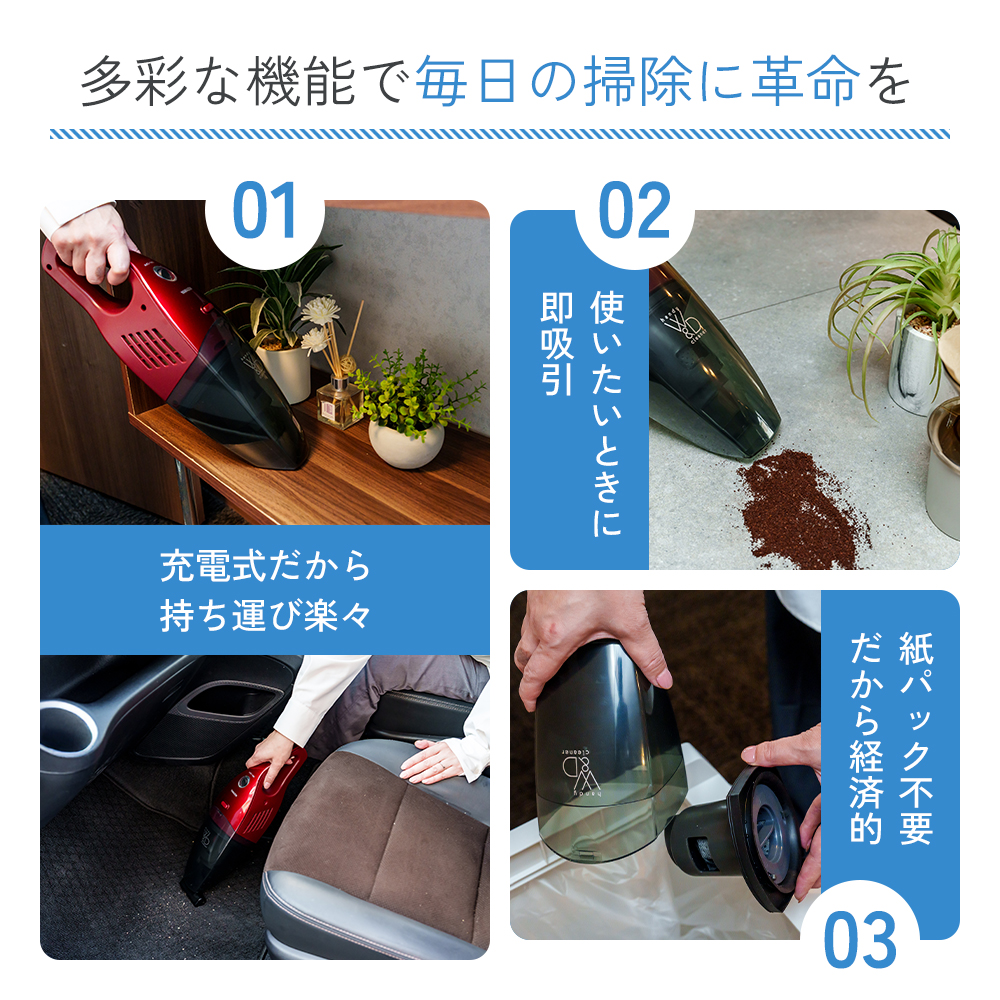 多彩な機能で毎日の掃除に革命を

01

充電式だから
持ち運び楽々

02

使いたいときに
即吸引

紙パック不要
だから経済的

03