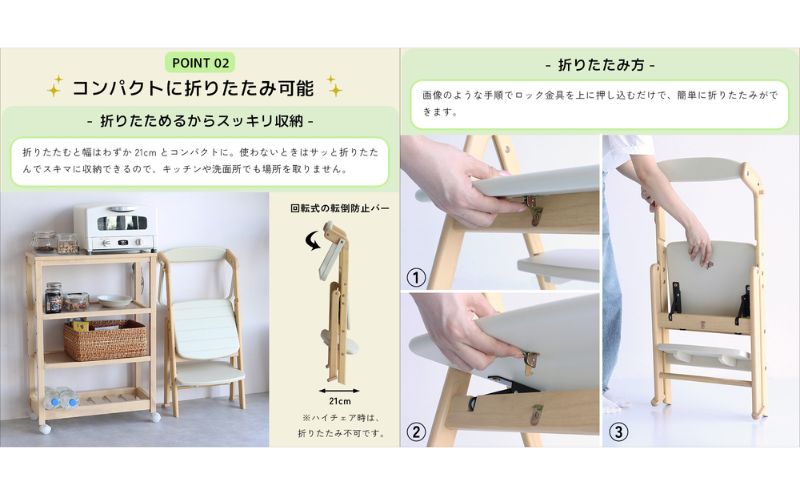 POINT 02

コンパクトに折りたたみ可能

- 折りたためるからスッキリ収納 -

折りたたむと幅はわずか 21cm とコンパクトに。使わないときはサッと折りたたんでスキマに収納できるので、キッチンや洗面所でも場所を取りません。

回転式の転倒防止バー

21cm

※ハイチェア時は、折りたたみ不可です。

- 折りたたみ方 -

画像のような手順でロック金具を上に押し込むだけで、簡単に折りたたみができます。

①

②

③