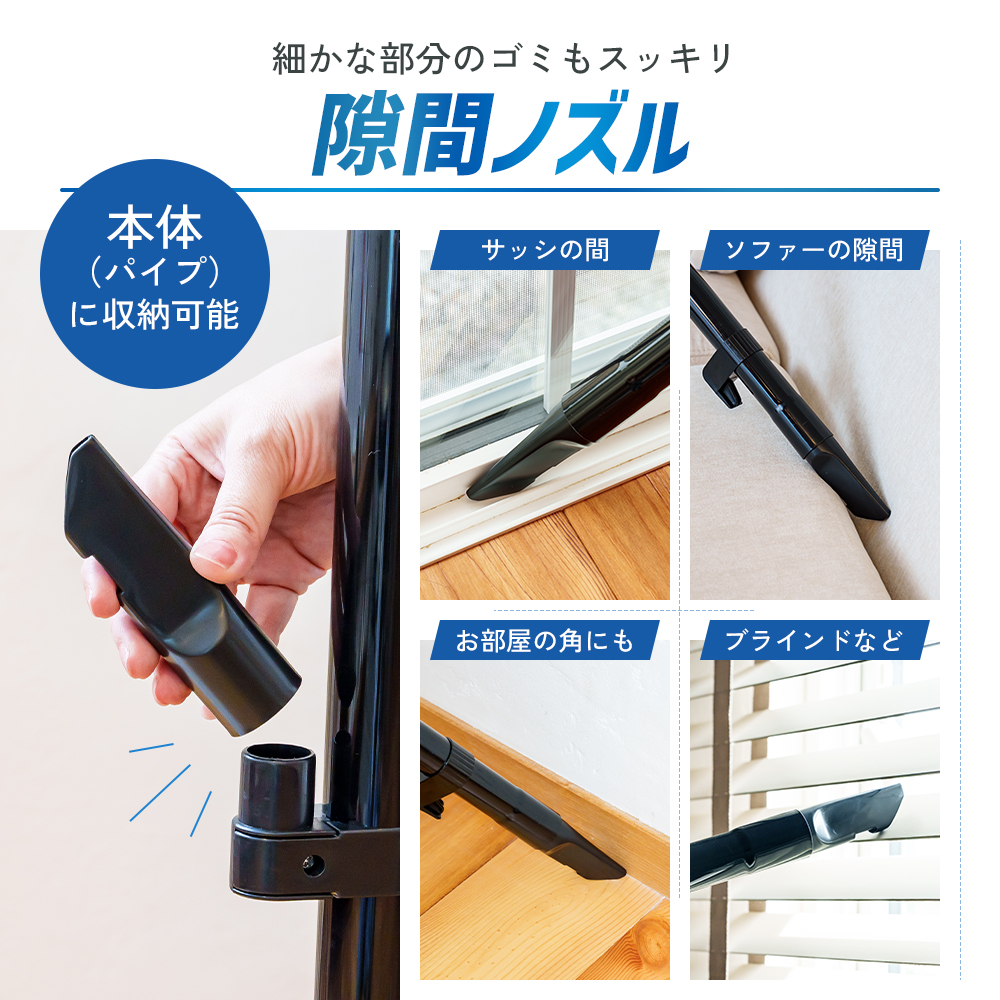 細かな部分のゴミもスッキリ

隙間ノズル

本体
(パイプ)
に収納可能

サッシの間

ソファーの隙間

お部屋の角にも

ブラインドなど