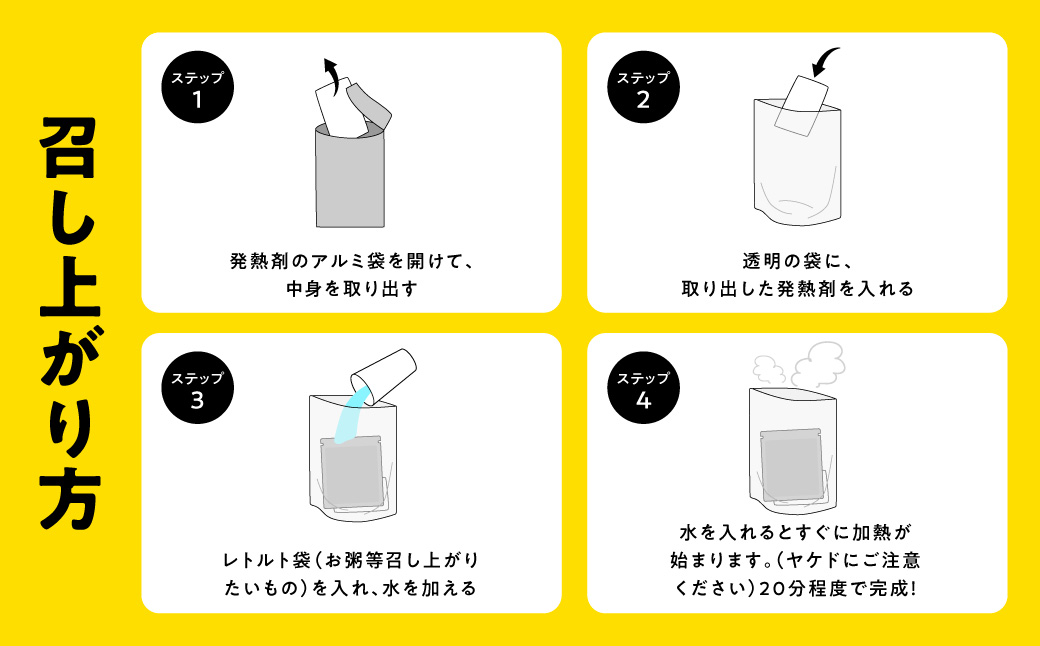 召し上がり方

ステップ 1

発熱剤のアルミ袋を開けて、中身を取り出す

ステップ 2

透明の袋に、取り出した発熱剤を入れる

ステップ 3

レトルト袋(お粥等召し上がりたいもの)を入れ、水を加える

ステップ 4

水を入れるとすぐに加熱が始まります。(ヤケドにご注意ください)20分程度で完成!