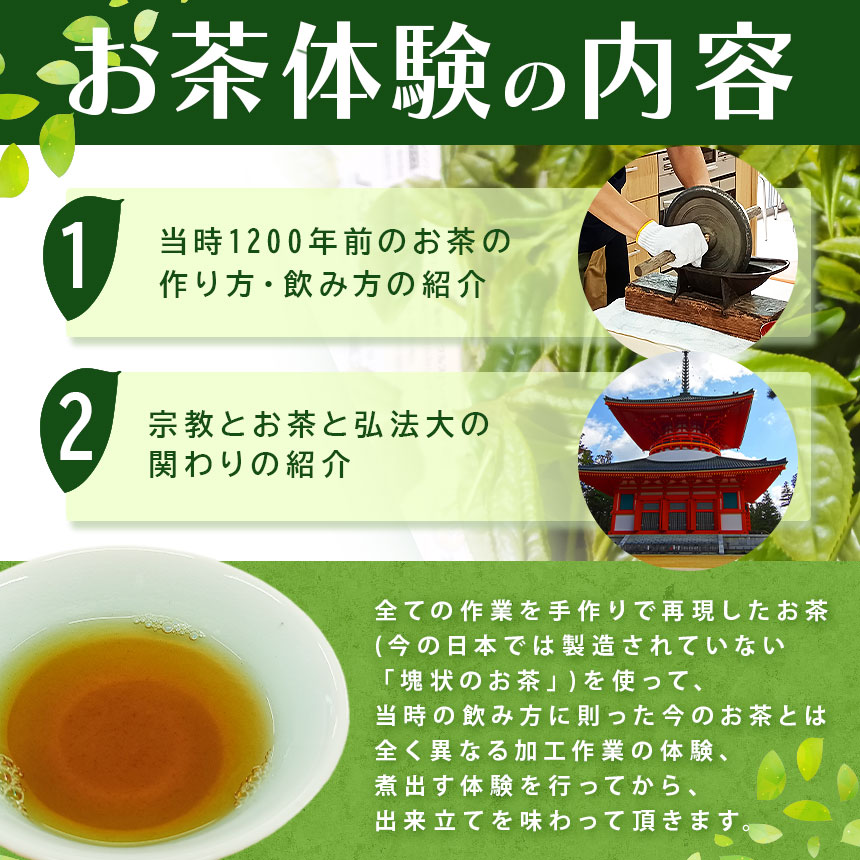 お茶体験の内容

1

当時1200年前のお茶の作り方・飲み方の紹介

2

宗教とお茶と弘法大の関わりの紹介

全ての作業を手作りで再現したお茶(今の日本では製造されていない「塊状のお茶」)を使って、当時の飲み方に則った今のお茶とは全く異なる加工作業の体験、煮出す体験を行ってから、出来立てを味わって頂きます。