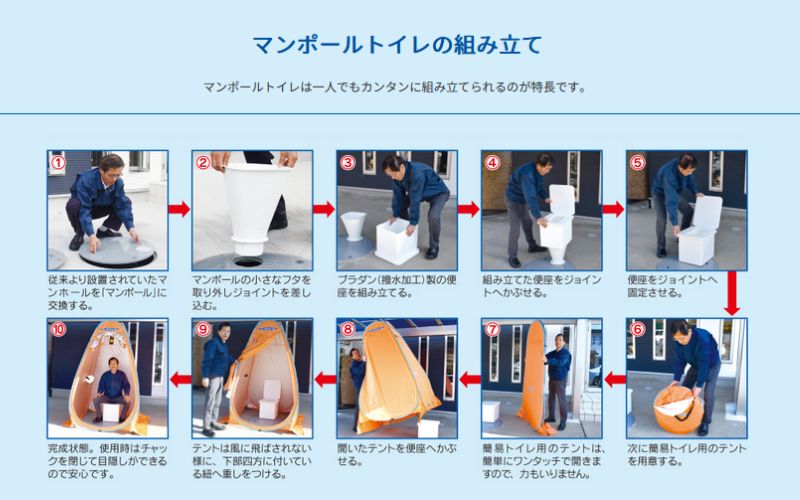 マンポールトイレの組み立て

マンポールトイレは一人でもカンタンに組み立てられるのが特長です。

①
従来より設置されていたマンホールを「マンポール」に交換する。

②
マンポールの小さなフタを取り外しジョイントを差し込む。

③
プラダン（撥水加工）製の便座を組み立てる。

④
組み立てた便座をジョイントへかぶせる。

⑤
便座をジョイントへ固定させる。

⑥
次に簡易トイレ用のテントを用意する。

⑦
簡易トイレ用のテントは、簡単にワンタッチで開きますので、力もいりません。

⑧
開いたテントを便座へかぶせる。

⑨
テントは風に飛ばされない様に、下部四方に付いている紐へ重しをつける。

⑩
完成状態。使用時はチャックを閉じて目隠しができるので安心です。