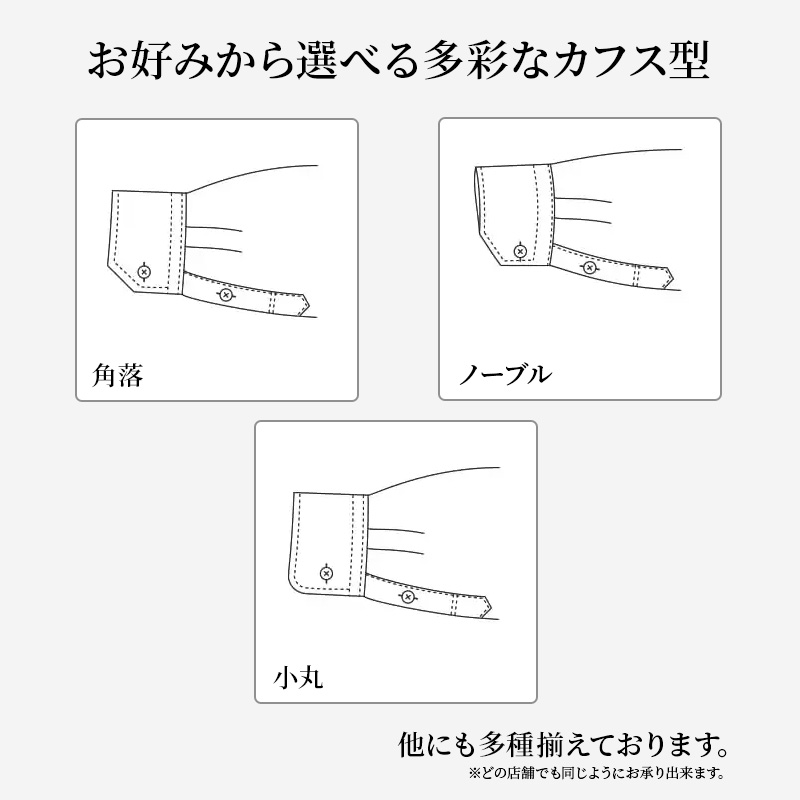 お好みから選べる多彩なカフス型

角落

ノーブル

小丸

他にも多種揃えております。

※どの店舗でも同じようにお承り出来ます。