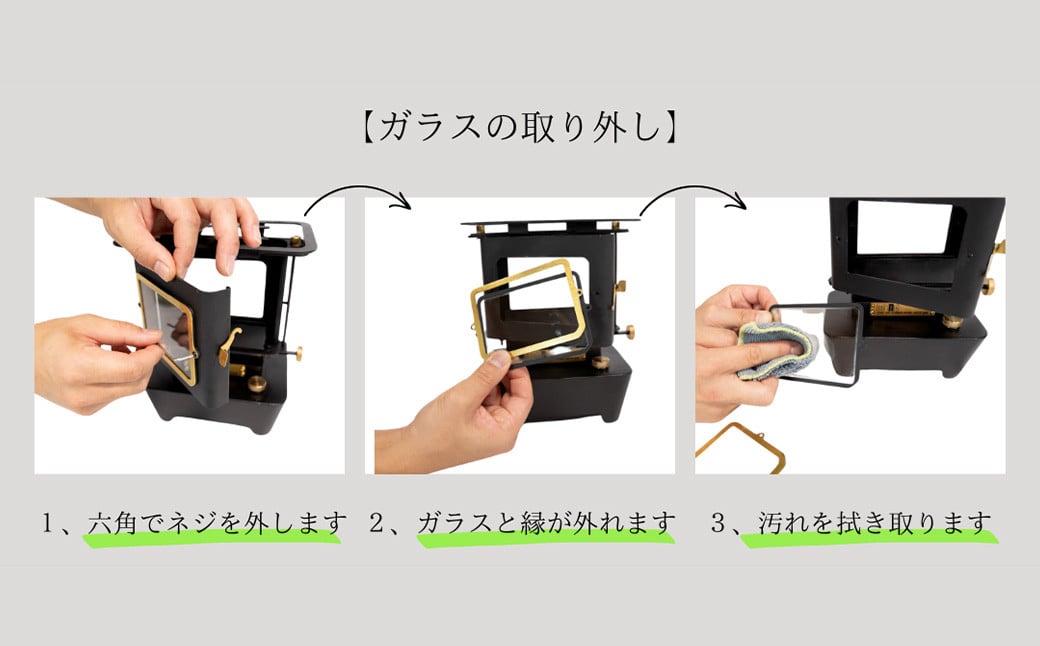 【ガラスの取り外し】

1、六角でネジを外します

2、ガラスと縁が外れます

3、汚れを拭き取ります