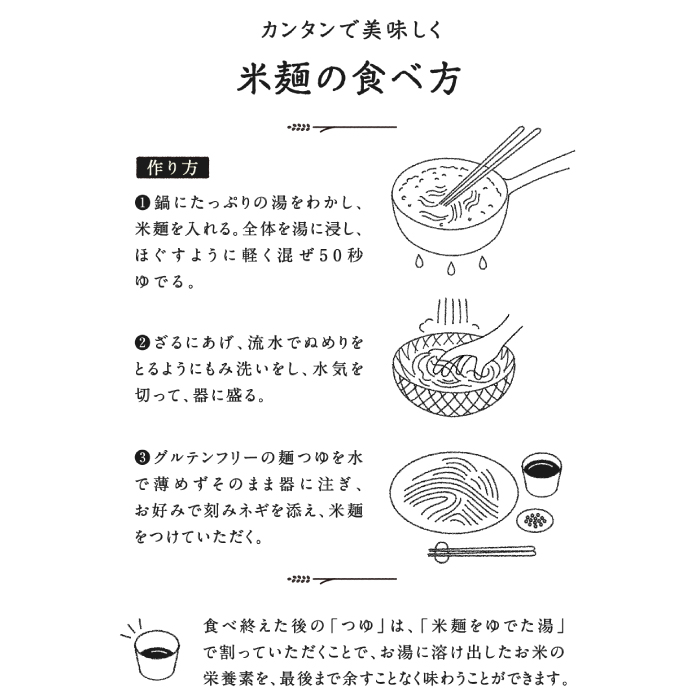 カンタンで美味しく

米麺の食べ方

作り方

❶鍋にたっぷりの湯をわかし、米麺を入れる。全体を湯に浸し、ほぐすように軽く混ぜ50秒ゆでる。

❷ざるにあげ、流水でぬめりをとるようにもみ洗いをし、水気を切って、器に盛る。

❸グルテンフリーの麺つゆを水で薄めずそのまま器に注ぎ、お好みで刻みネギを添え、米麺をつけていただく。

食べ終えた後の「つゆ」は、「米麺をゆでた湯」で割っていただくことで、お湯に溶け出したお米の栄養素を、最後まで余すことなく味わうことができます。