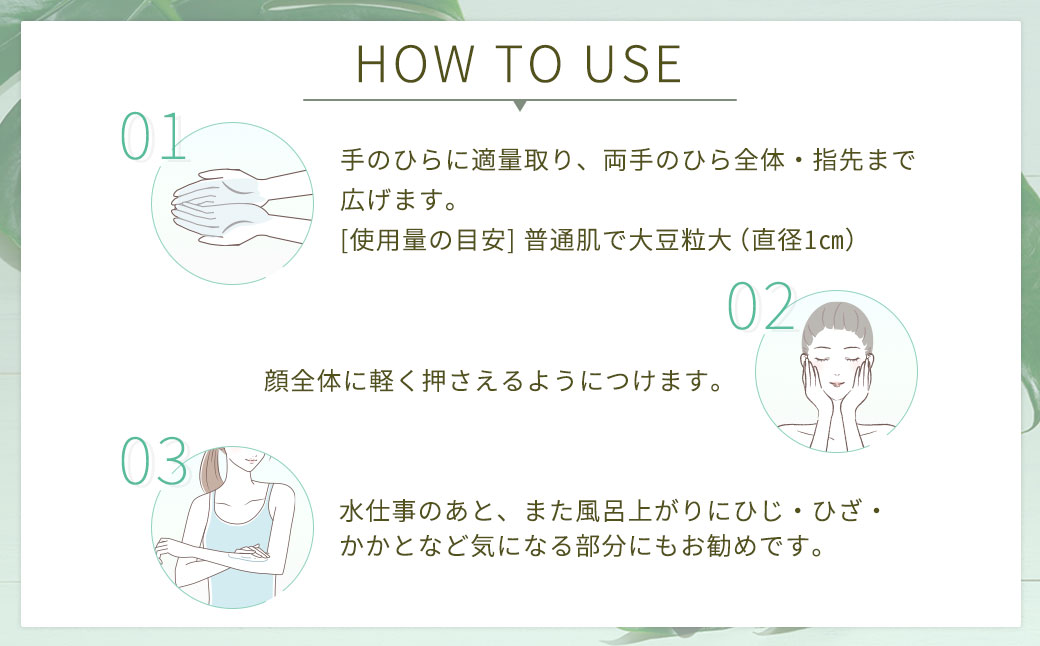 HOW TO USE

01

手のひらに適量取り、両手のひら全体・指先まで広げます。
[使用量の目安] 普通肌で大豆粒大（直径1㎝）

02

顔全体に軽く押さえるようにつけます。

03

水仕事のあと、また風呂上がりにひじ・ひざ・かかとなど気になる部分にもお勧めです。