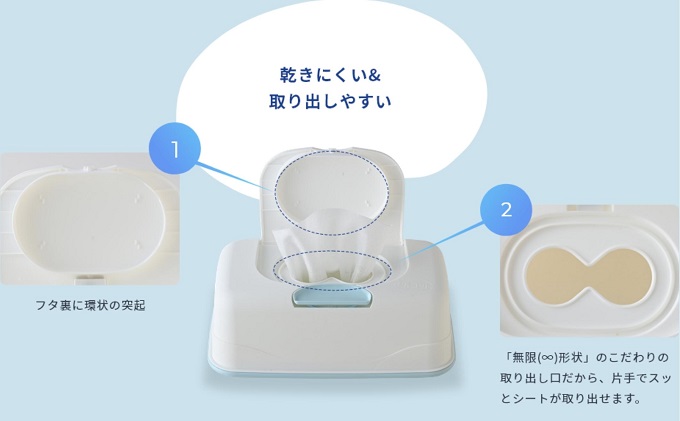 乾きにくい&
取り出しやすい

1

2

フタ裏に環状の突起

「無限(∞)形状」のこだわりの取り出し口だから、片手でスッとシートが取り出せます。