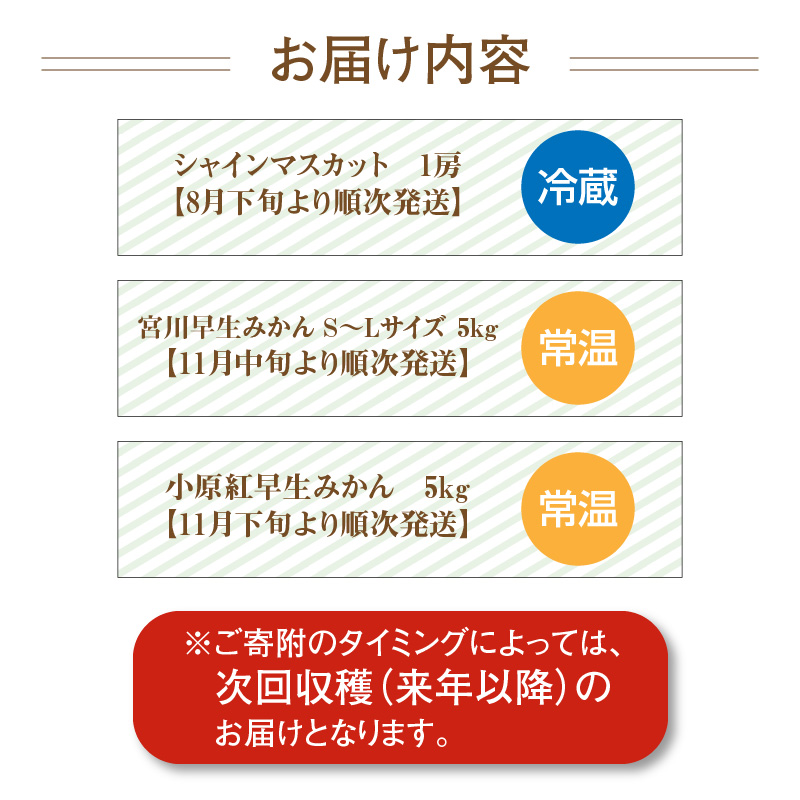 お届け内容

シャインマスカット 1房
【8月下旬より順次発送】

冷蔵

宮川早生みかん S～Lサイズ 5kg
【11月中旬より順次発送】

常温

小原紅早生みかん 5kg
【11月下旬より順次発送】

常温

※ご寄附のタイミングによっては、
次回収穫(来年以降)の
お届けとなります。