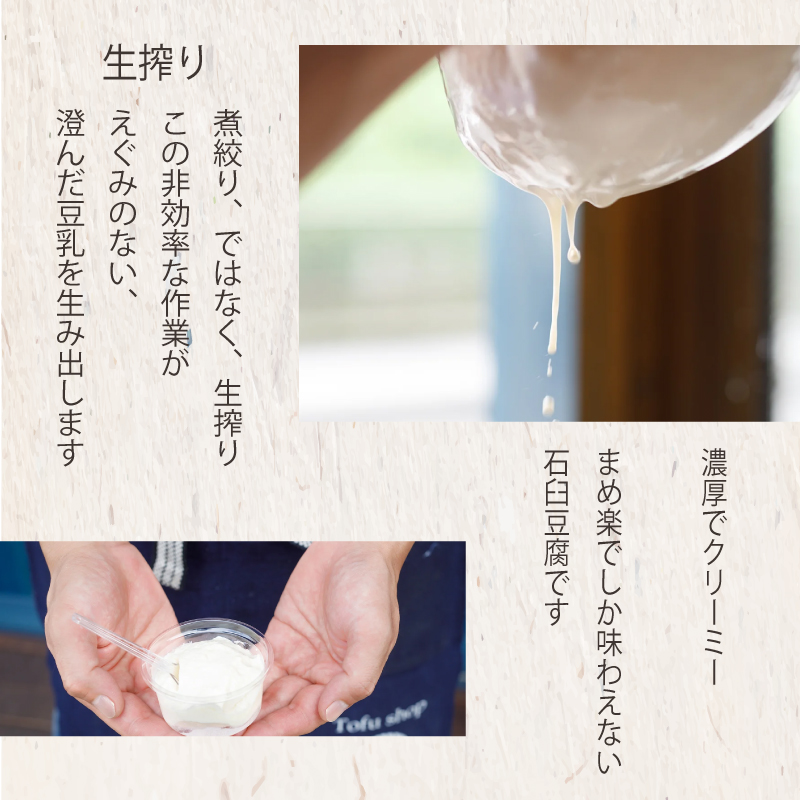 生搾り

煮絞り、ではなく、生搾り
この非効率な作業が
えぐみのない、
澄んだ豆乳を生み出します

濃厚でクリーミー
まめ楽でしか味わえない
石臼豆腐です

Tofu shop