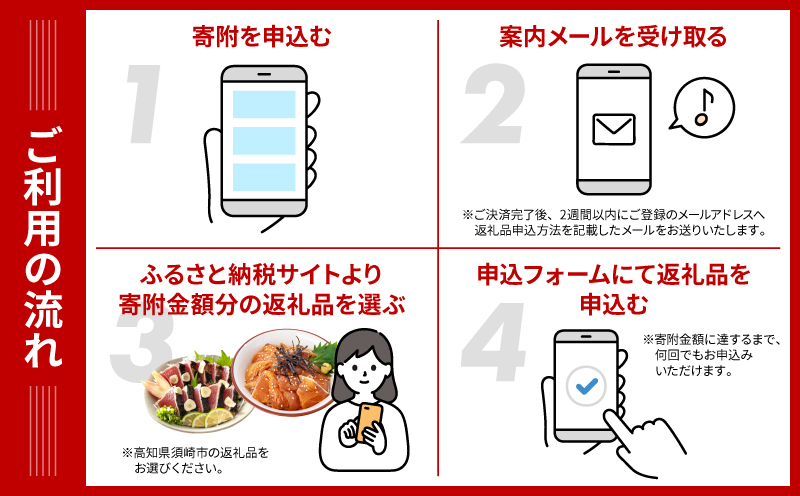 ご利用の流れ

1
寄附を申込む

2
案内メールを受け取る

※ご決済完了後、2週間以内にご登録のメールアドレスへ返礼品申込方法を記載したメールをお送りいたします。

3
ふるさと納税サイトより寄附金額分の返礼品を選ぶ

※高知県須崎市の返礼品をお選びください。

4
申込フォームにて返礼品を申込む

※寄附金額に達するまで、何回でもお申込みいただけます。