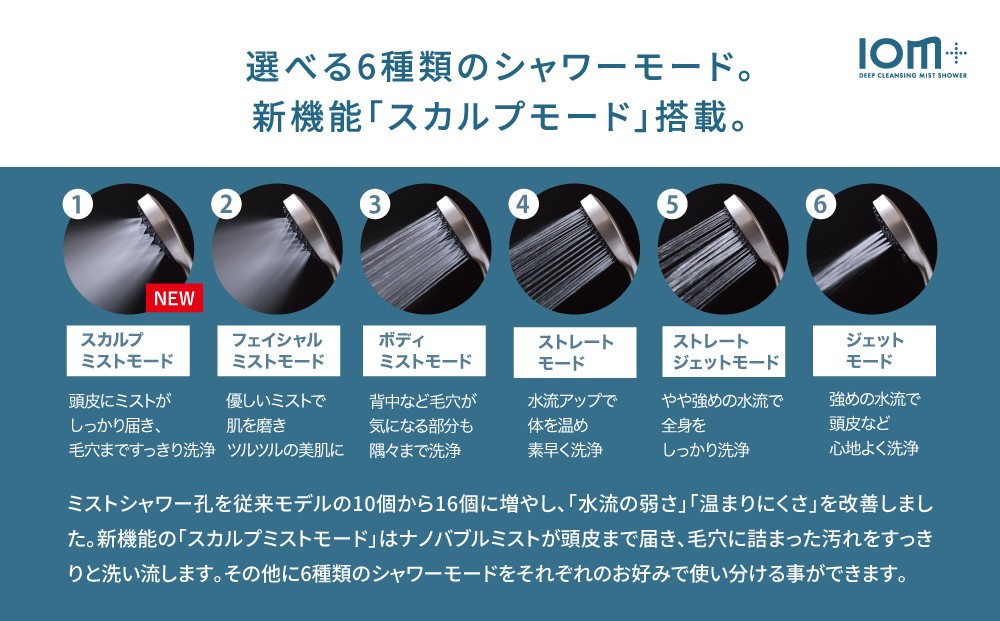 選べる6種類のシャワーモード。
新機能「スカルプモード」搭載。

IOM
DEEP CLEANSING MIST SHOWER

1
NEW
スカルプ
ミストモード
頭皮にミストが
しっかり届き、
毛穴まですっきり洗浄

2
フェイシャル
ミストモード
優しいミストで
肌を磨き
ツルツルの美肌に

3
ボディ
ミストモード
背中など毛穴が
気になる部分も
隅々まで洗浄

4
ストレート
モード
水流アップで
体を温め
素早く洗浄

5
ストレート
ジェットモード
やや強めの水流で
全身を
しっかり洗浄

6
ジェット
モード
強めの水流で
頭皮など
心地よく洗浄

ミストシャワー孔を従来モデルの10個から16個に増やし、「水流の弱さ」「温まりにくさ」を改善しました。新機能の「スカルプミストモード」はナノバブルミストが頭皮まで届き、毛穴に詰まった汚れをすっきりと洗い流します。その他に6種類のシャワーモードをそれぞれのお好みで使い分ける事ができます。