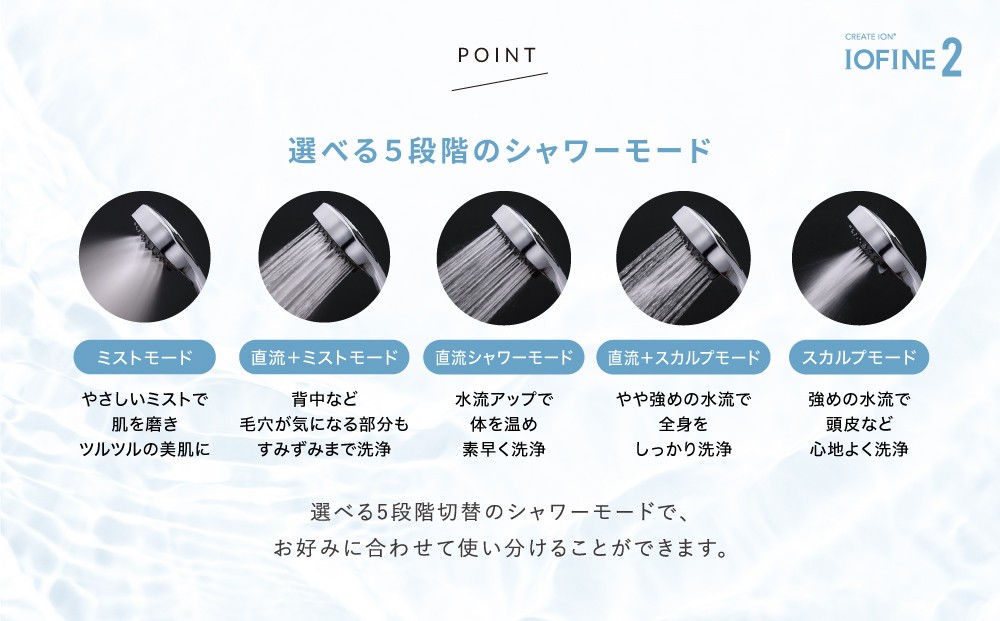 POINT

CREATE ION®
IOFINE 2

選べる5段階のシャワーモード

ミストモード

やさしいミストで
肌を磨き
ツルツルの美肌に

直流+ミストモード

背中など
毛穴が気になる部分も
すみずみまで洗浄

直流シャワーモード

水流アップで
体を温め
素早く洗浄

直流+スカルプモード

やや強めの水流で
全身を
しっかり洗浄

スカルプモード

強めの水流で
頭皮など
心地よく洗浄

選べる5段階切替のシャワーモードで、
お好みに合わせて使い分けることができます。