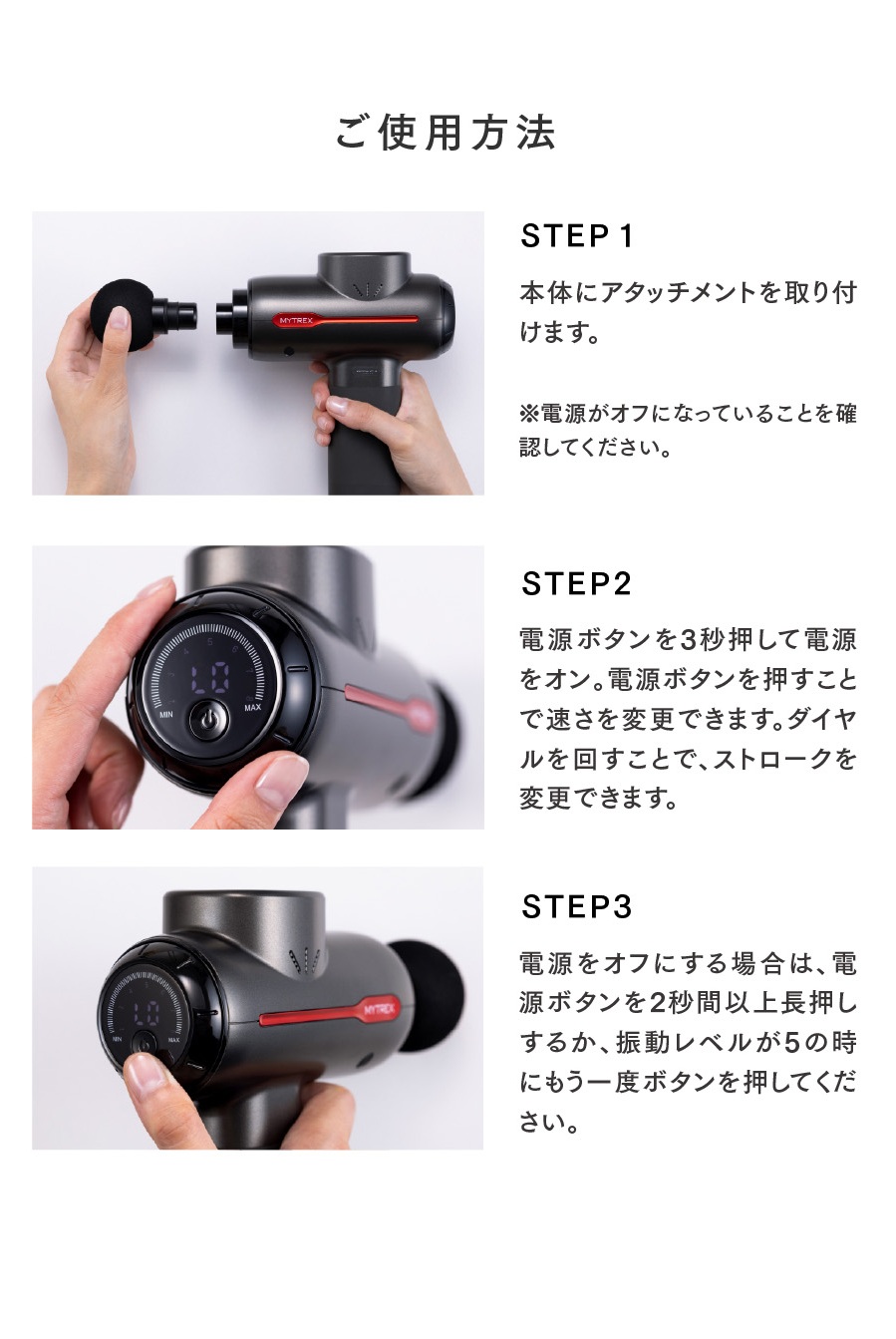 ご使用方法

MYTREX

STEP 1

本体にアタッチメントを取り付けます。

※電源がオフになっていることを確認してください。

MIN MAX

STEP2

電源ボタンを3秒押して電源をオン。電源ボタンを押すことで速さを変更できます。ダイヤルを回すことで、ストロークを変更できます。

MIN MAX

MYTREX

STEP3

電源をオフにする場合は、電源ボタンを2秒間以上長押しするか、振動レベルが5の時にもう一度ボタンを押してください。