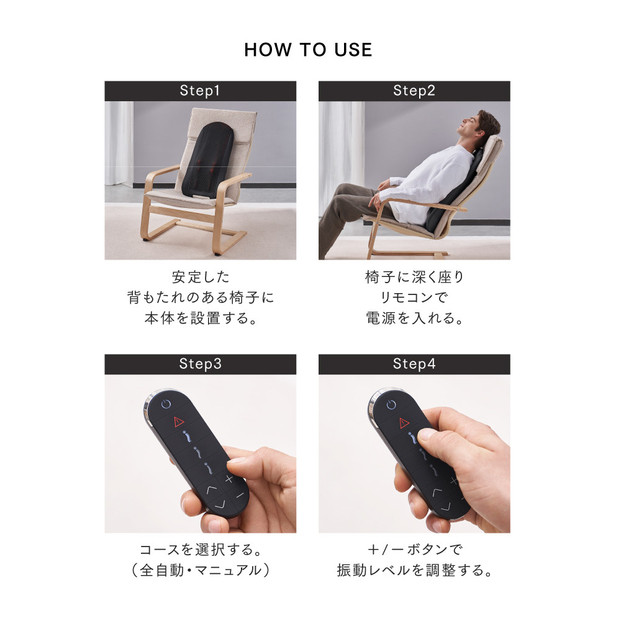 HOW TO USE

Step1

安定した
背もたれのある椅子に
本体を設置する。

Step2

椅子に深く座り
リモコンで
電源を入れる。

Step3

コースを選択する。
（全自動・マニュアル）

Step4

＋/ーボタンで
振動レベルを調整する。