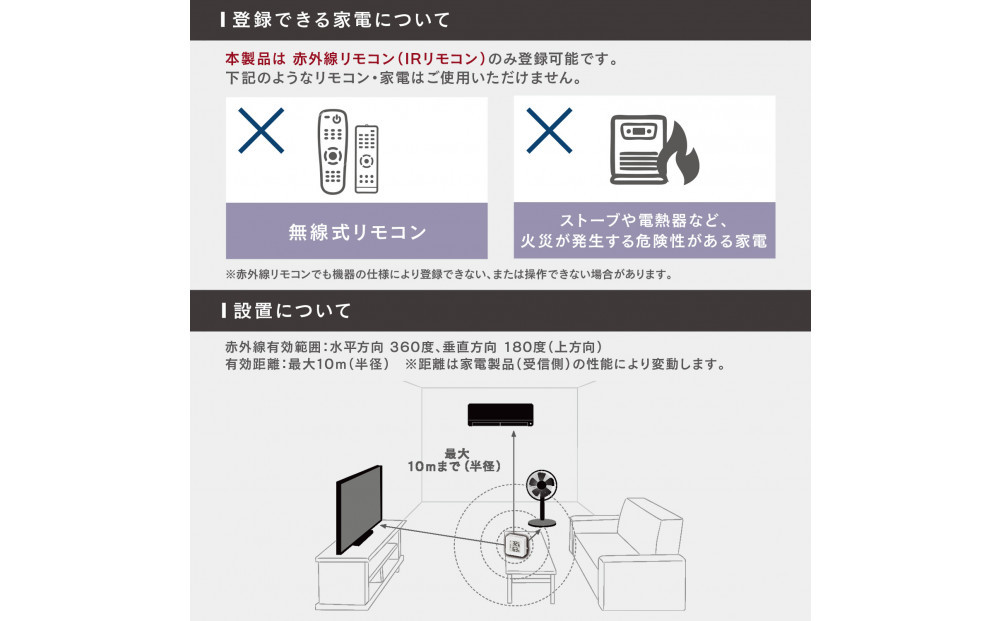 登録できる家電について

本製品は 赤外線リモコン(IRリモコン)のみ登録可能です。
下記のようなリモコン・家電はご使用いただけません。

無線式リモコン

ストーブや電熱器など、
火災が発生する危険性がある家電

※赤外線リモコンでも機器の仕様により登録できない、または操作できない場合があります。

設置について

赤外線有効範囲：水平方向 360度、垂直方向 180度(上方向)
有効距離：最大10m(半径) ※距離は家電製品(受信側)の性能により変動します。

最大
10mまで(半径)