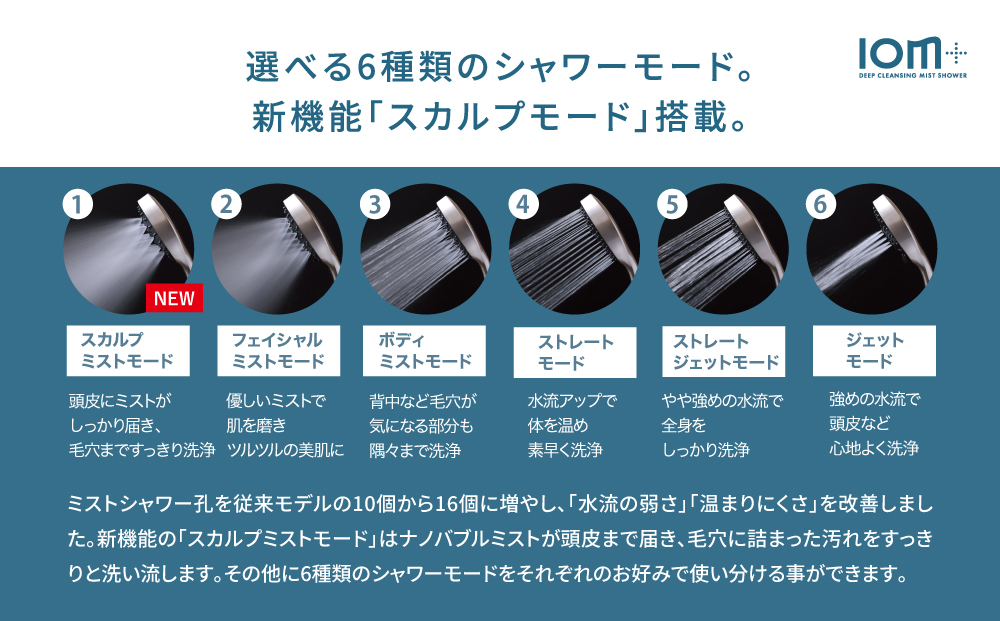 選べる6種類のシャワーモード。
新機能「スカルプモード」搭載。

IOM
DEEP CLEANSING MIST SHOWER

1
NEW
スカルプ
ミストモード
頭皮にミストが
しっかり届き、
毛穴まですっきり洗浄

2
フェイシャル
ミストモード
優しいミストで
肌を磨き
ツルツルの美肌に

3
ボディ
ミストモード
背中など毛穴が
気になる部分も
隅々まで洗浄

4
ストレート
モード
水流アップで
体を温め
素早く洗浄

5
ストレート
ジェットモード
やや強めの水流で
全身を
しっかり洗浄

6
ジェット
モード
強めの水流で
頭皮など
心地よく洗浄

ミストシャワー孔を従来モデルの10個から16個に増やし、「水流の弱さ」「温まりにくさ」を改善しました。新機能の「スカルプミストモード」はナノバブルミストが頭皮まで届き、毛穴に詰まった汚れをすっきりと洗い流します。その他に6種類のシャワーモードをそれぞれのお好みで使い分ける事ができます。