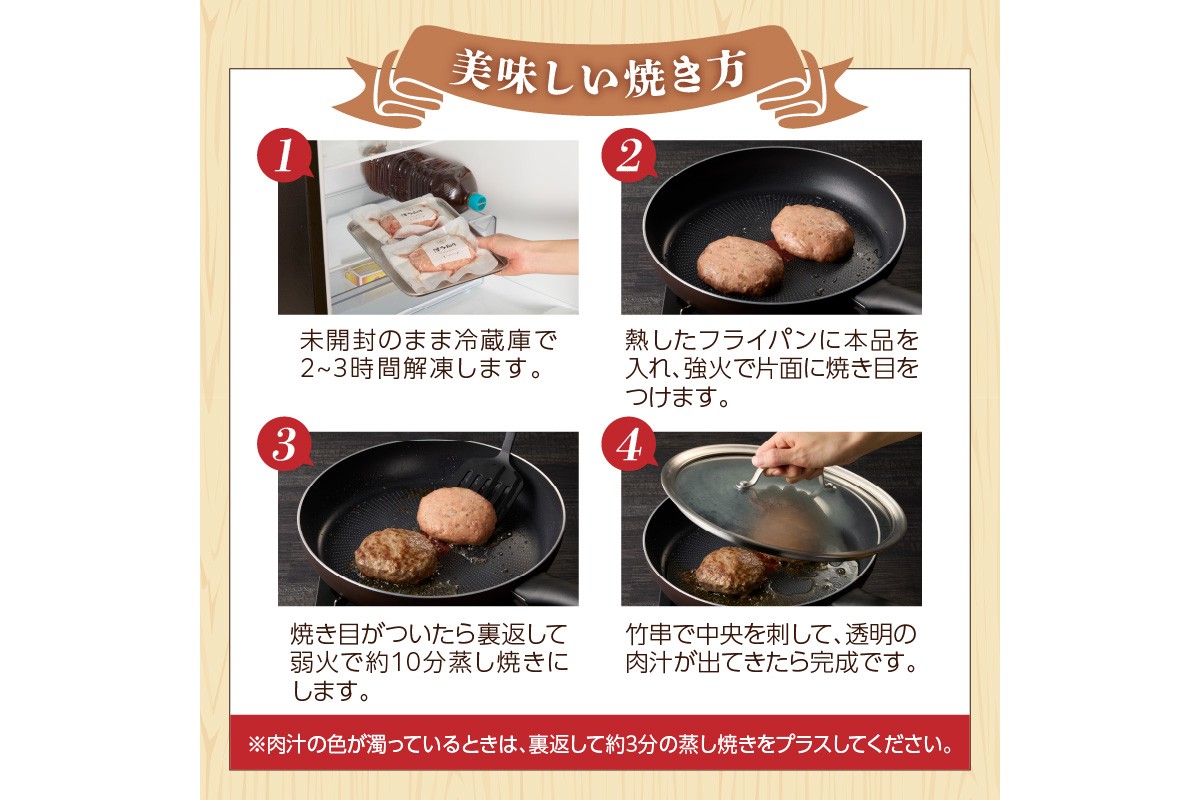 美味しい焼き方

1

未開封のまま冷蔵庫で2~3時間解凍します。

2

熱したフライパンに本品を入れ、強火で片面に焼き目をつけます。

3

焼き目がついたら裏返して弱火で約10分蒸し焼きにします。

4

竹串で中央を刺して、透明の肉汁が出てきたら完成です。

※肉汁の色が濁っているときは、裏返して約3分の蒸し焼きをプラスしてください。