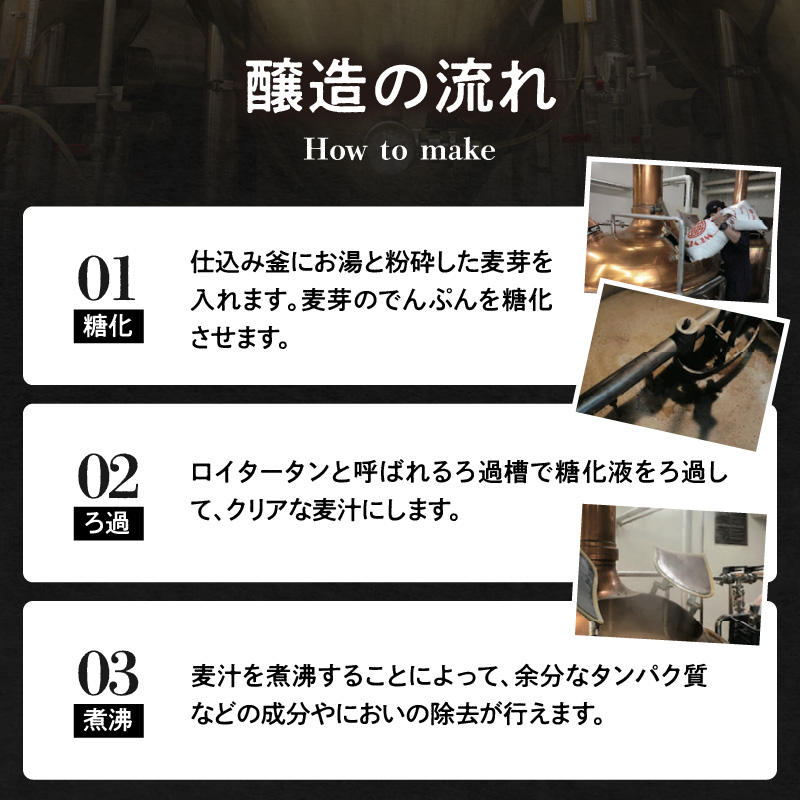 醸造の流れ
How to make

01
糖化
仕込み釜にお湯と粉砕した麦芽を入れます。麦芽のでんぷんを糖化させます。

02
ろ過
ロイタータンと呼ばれるろ過槽で糖化液をろ過して、クリアな麦汁にします。

03
煮沸
麦汁を煮沸することによって、余分なタンパク質などの成分やにおいの除去が行えます。