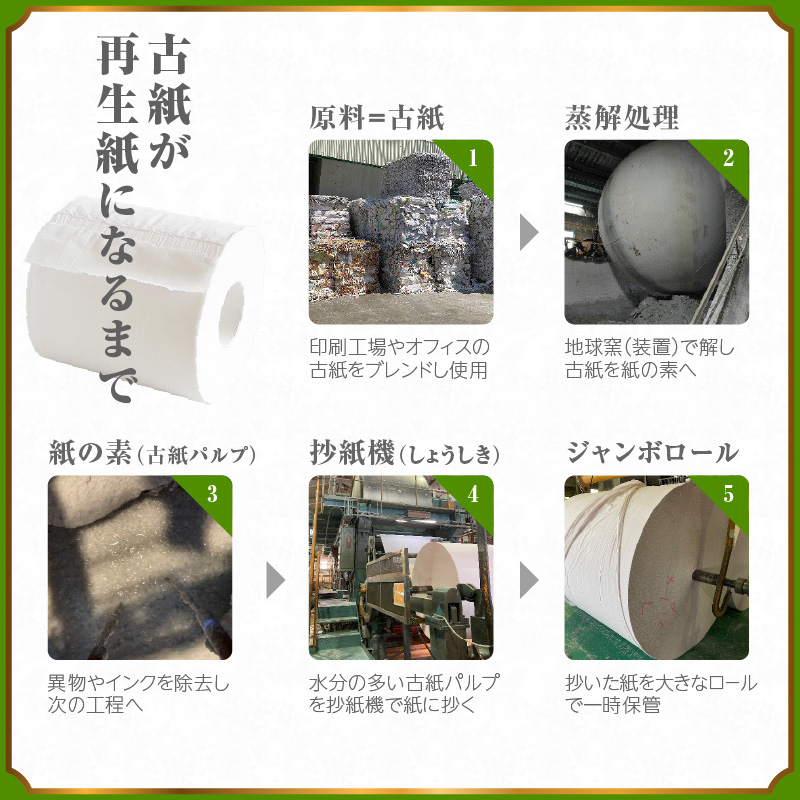 古紙が再生紙になるまで

原料=古紙
1
印刷工場やオフィスの古紙をブレンドし使用

蒸解処理
2
地球窯(装置)で解し古紙を紙の素へ

紙の素(古紙パルプ)
3
異物やインクを除去し次の工程へ

抄紙機(しょうしき)
4
水分の多い古紙パルプを抄紙機で紙に抄く

ジャンボロール
5
抄いた紙を大きなロールで一時保管