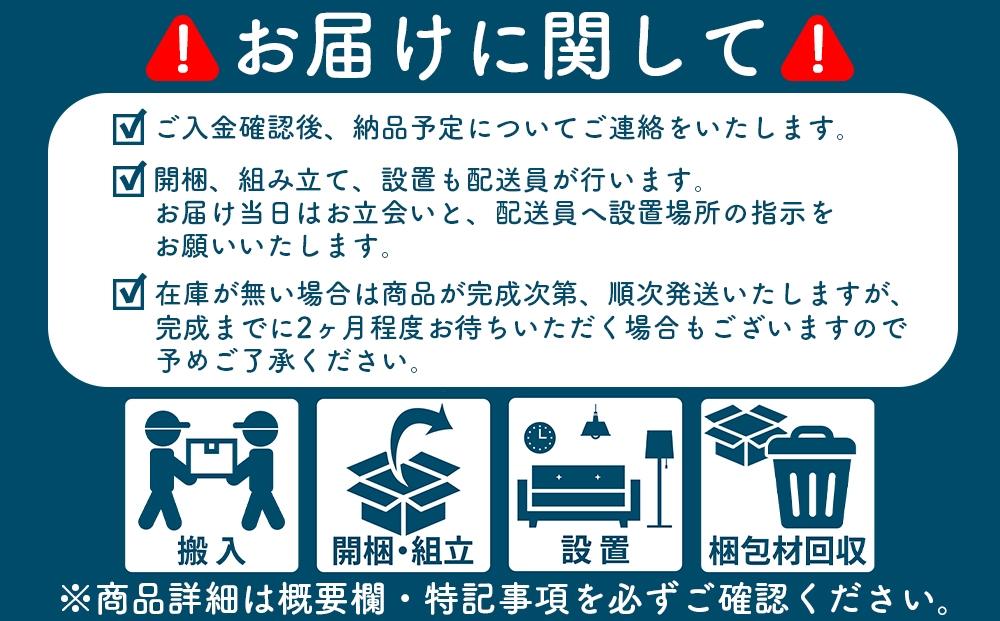 お届けに関して

ご入金確認後、納品予定についてご連絡をいたします。

開梱、組み立て、設置も配送員が行います。お届け当日はお立会いと、配送員へ設置場所の指示をお願いいたします。

在庫が無い場合は商品が完成次第、順次発送いたしますが、完成までに2ヶ月程度お待ちいただく場合もございますので予めご了承ください。

搬入

開梱・組立

設置

梱包材回収

※商品詳細は概要欄・特記事項を必ずご確認ください。