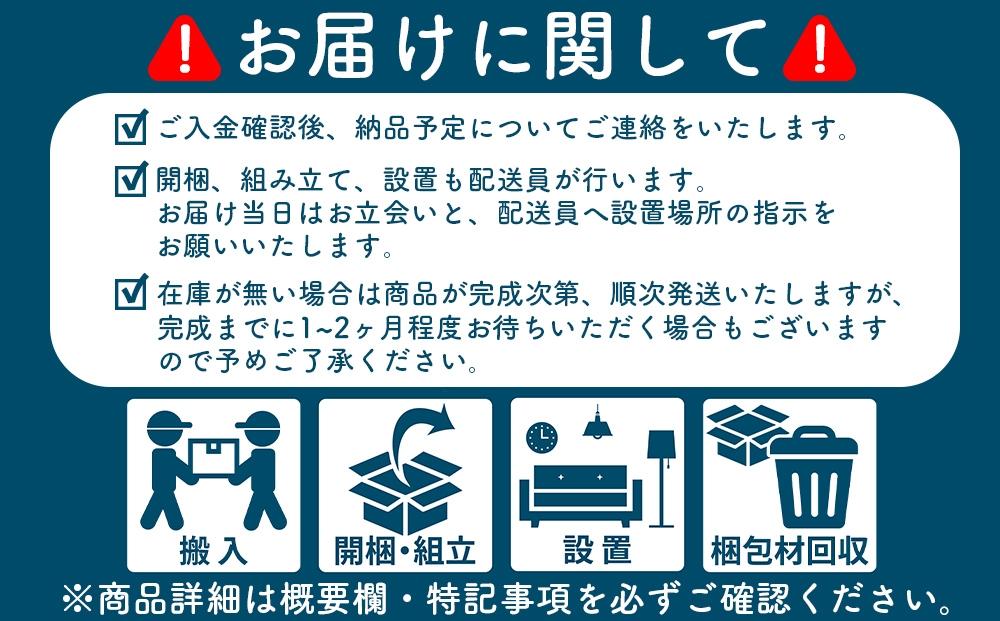 お届けに関して

ご入金確認後、納品予定についてご連絡をいたします。

開梱、組み立て、設置も配送員が行います。お届け当日はお立会いと、配送員へ設置場所の指示をお願いいたします。

在庫が無い場合は商品が完成次第、順次発送いたしますが、完成までに1~2ヶ月程度お待ちいただく場合もございますので予めご了承ください。

搬入

開梱・組立

設置

梱包材回収

※商品詳細は概要欄・特記事項を必ずご確認ください。