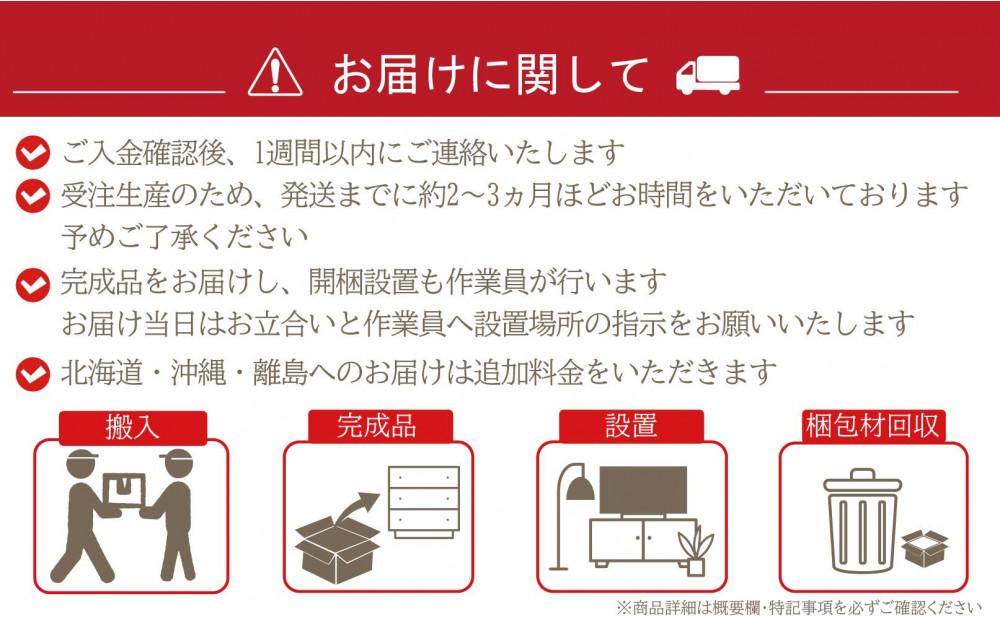 お届けに関して

ご入金確認後、1週間以内にご連絡いたします

受注生産のため、発送までに約2～3ヵ月ほどお時間をいただいております
予めご了承ください

完成品をお届けし、開梱設置も作業員が行います
お届け当日はお立合いと作業員へ設置場所の指示をお願いいたします

北海道・沖縄・離島へのお届けは追加料金をいただきます

搬入

完成品

設置

梱包材回収

※商品詳細は概要欄・特記事項を必ずご確認ください