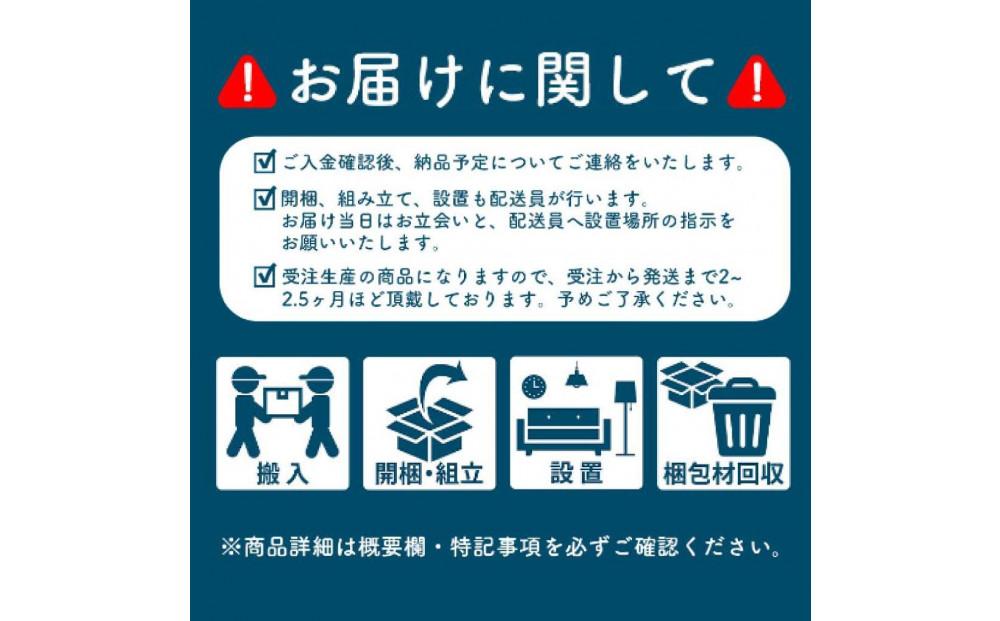 お届けに関して

ご入金確認後、納品予定についてご連絡をいたします。

開梱、組み立て、設置も配送員が行います。お届け当日はお立会いと、配送員へ設置場所の指示をお願いいたします。

受注生産の商品になりますので、受注から発送まで2~2.5ヶ月ほど頂戴しております。予めご了承ください。

搬入

開梱・組立

設置

梱包材回収

※商品詳細は概要欄・特記事項を必ずご確認ください。