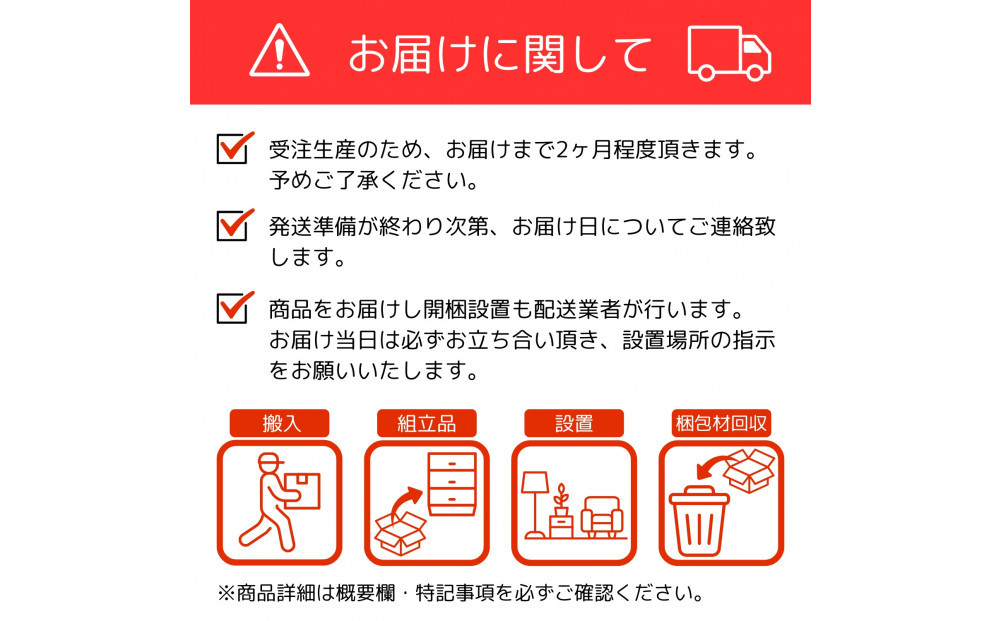 お届けに関して

受注生産のため、お届けまで2ヶ月程度頂きます。予めご了承ください。

発送準備が終わり次第、お届け日についてご連絡致します。

商品をお届けし開梱設置も配送業者が行います。お届け当日は必ずお立ち合い頂き、設置場所の指示をお願いいたします。

搬入

組立品

設置

梱包材回収

※商品詳細は概要欄・特記事項を必ずご確認ください。