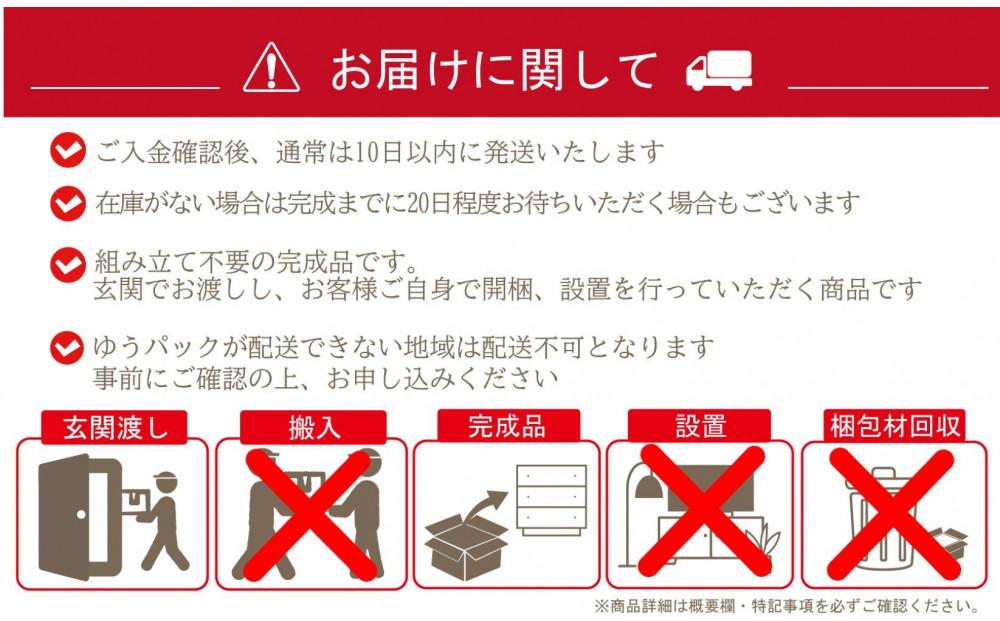 お届けに関して

ご入金確認後、通常は10日以内に発送いたします

在庫がない場合は完成までに20日程度お待ちいただく場合もございます

組み立て不要の完成品です。
玄関でお渡しし、お客様ご自身で開梱、設置を行っていただく商品です

ゆうパックが配送できない地域は配送不可となります
事前にご確認の上、お申し込みください

玄関渡し

搬入

完成品

設置

梱包材回収

※商品詳細は概要欄・特記事項を必ずご確認ください。