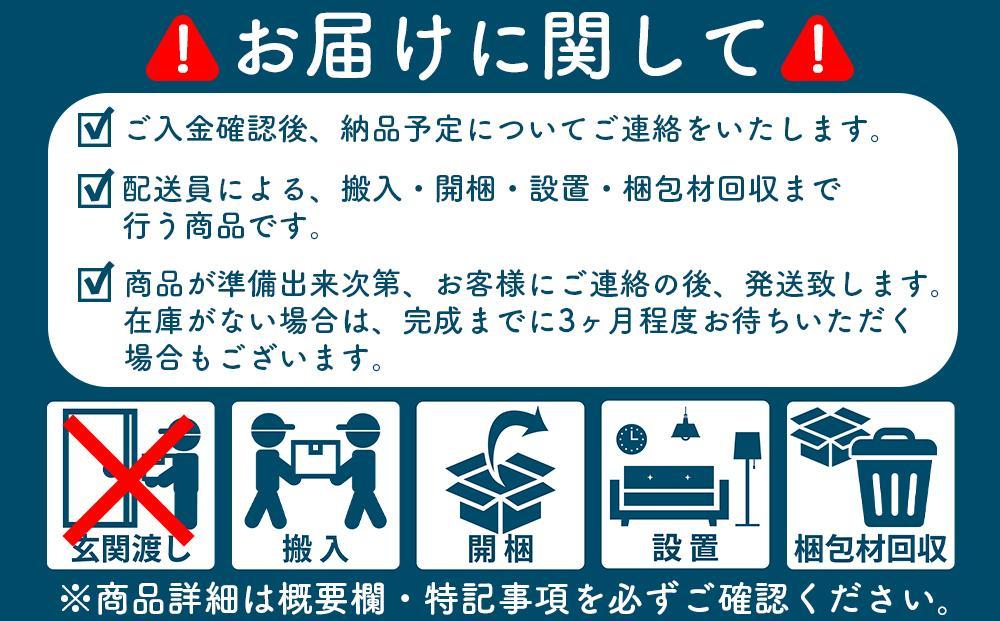 お届けに関して

ご入金確認後、納品予定についてご連絡をいたします。

配送員による、搬入・開梱・設置・梱包材回収まで行う商品です。

商品が準備出来次第、お客様にご連絡の後、発送致します。在庫がない場合は、完成までに3ヶ月程度お待ちいただく場合もございます。

玄関渡し

搬入

開梱

設置

梱包材回収

※商品詳細は概要欄・特記事項を必ずご確認ください。