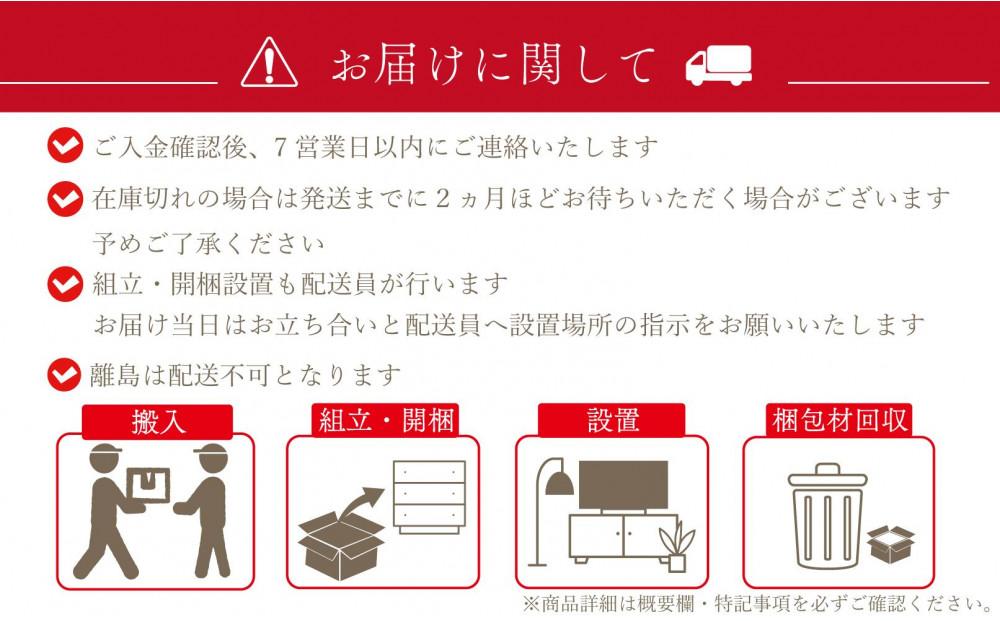 お届けに関して

ご入金確認後、7営業日以内にご連絡いたします

在庫切れの場合は発送までに2ヵ月ほどお待ちいただく場合がございます
予めご了承ください

組立・開梱設置も配送員が行います
お届け当日はお立ち合いと配送員へ設置場所の指示をお願いいたします

離島は配送不可となります

搬入

組立・開梱

設置

梱包材回収

※商品詳細は概要欄・特記事項を必ずご確認ください。