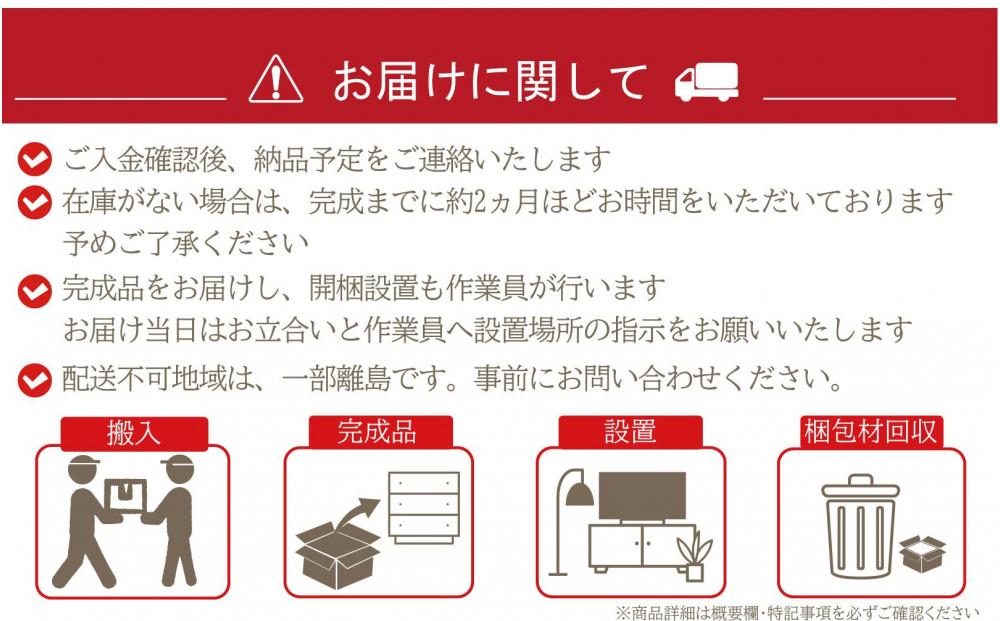 お届けに関して

ご入金確認後、納品予定をご連絡いたします

在庫がない場合は、完成までに約2ヵ月ほどお時間をいただいております
予めご了承ください

完成品をお届けし、開梱設置も作業員が行います
お届け当日はお立合いと作業員へ設置場所の指示をお願いいたします

配送不可地域は、一部離島です。事前にお問い合わせください。

搬入

完成品

設置

梱包材回収

※商品詳細は概要欄・特記事項を必ずご確認ください