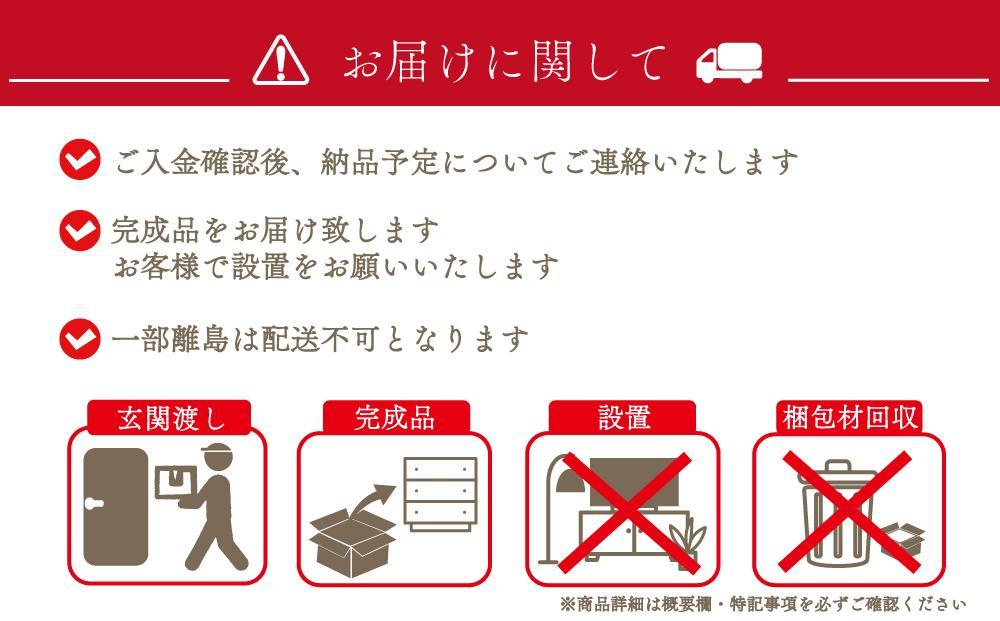 お届けに関して

ご入金確認後、納品予定についてご連絡いたします

完成品をお届け致します
お客様で設置をお願いいたします

一部離島は配送不可となります

玄関渡し

完成品

設置

梱包材回収

※商品詳細は概要欄・特記事項を必ずご確認ください