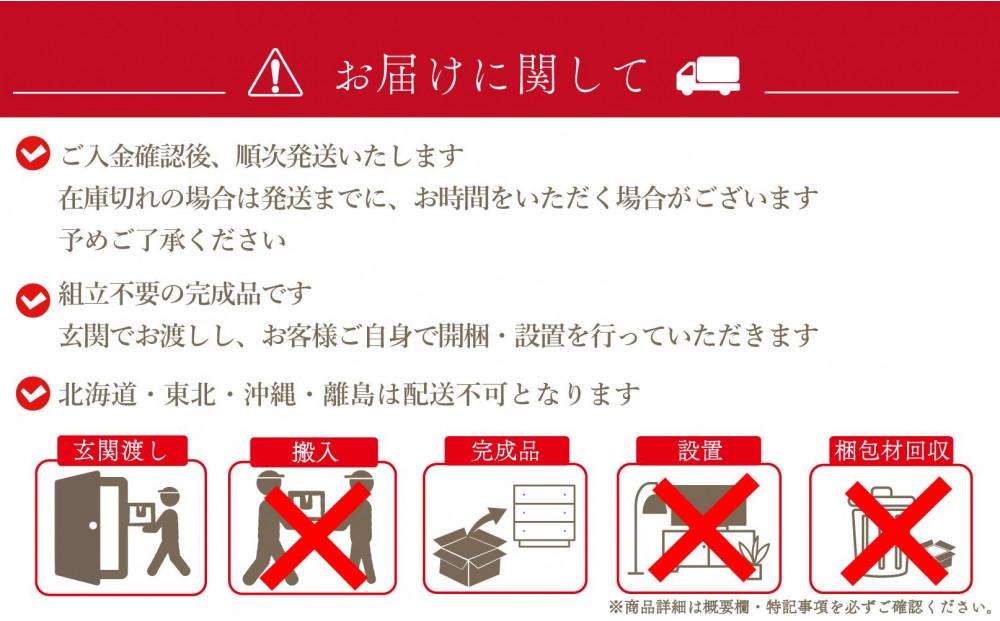 お届けに関して

ご入金確認後、順次発送いたします
在庫切れの場合は発送までに、お時間をいただく場合がございます
予めご了承ください

組立不要の完成品です
玄関でお渡しし、お客様ご自身で開梱・設置を行っていただきます

北海道・東北・沖縄・離島は配送不可となります

玄関渡し

搬入

完成品

設置

梱包材回収

※商品詳細は概要欄・特記事項を必ずご確認ください。