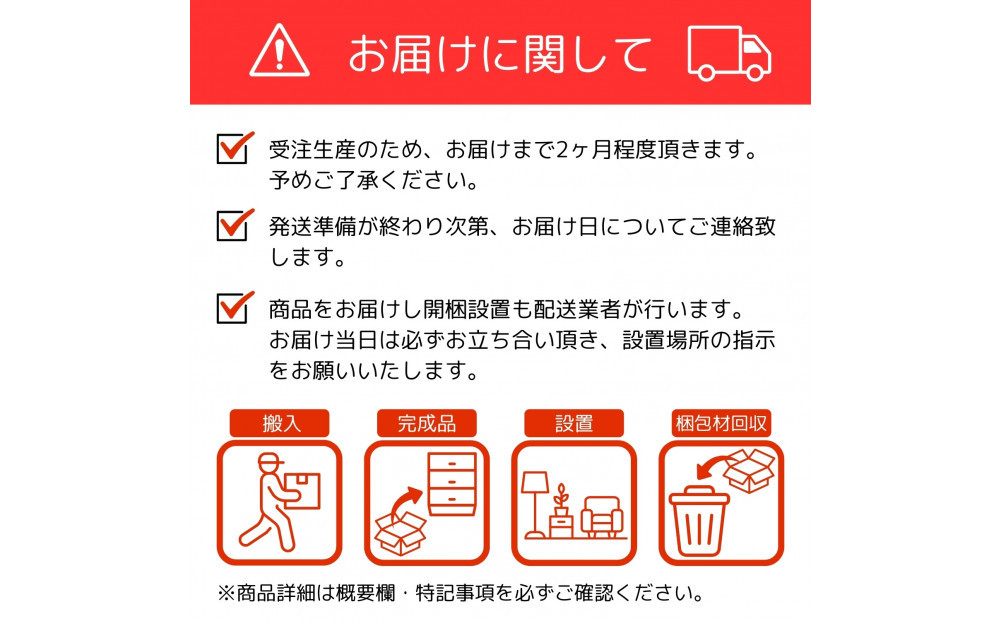 お届けに関して

受注生産のため、お届けまで2ヶ月程度頂きます。予めご了承ください。

発送準備が終わり次第、お届け日についてご連絡致します。

商品をお届けし開梱設置も配送業者が行います。お届け当日は必ずお立ち合い頂き、設置場所の指示をお願いいたします。

搬入

完成品

設置

梱包材回収

※商品詳細は概要欄・特記事項を必ずご確認ください。