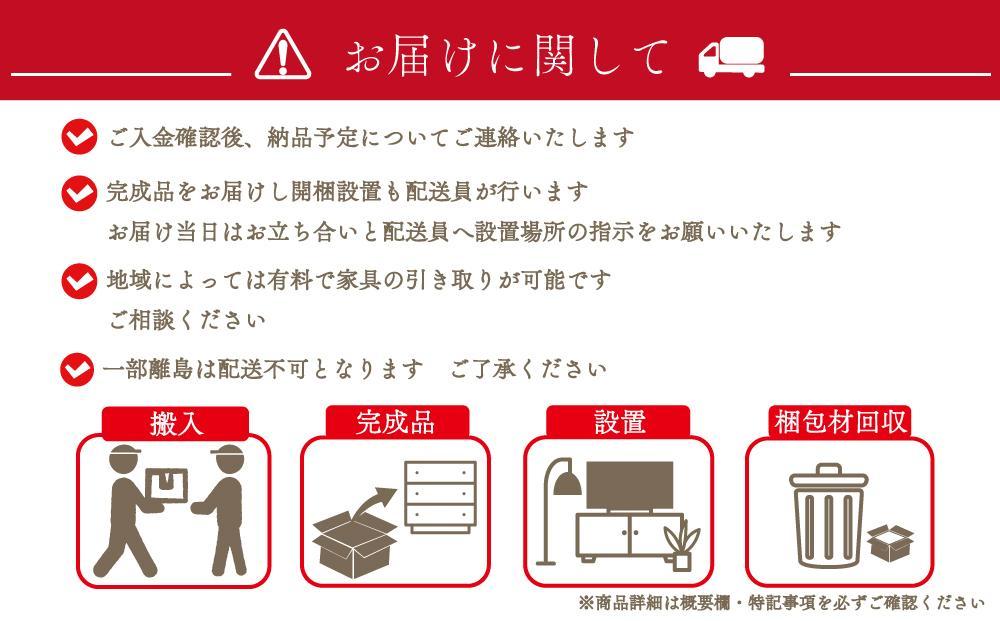 お届けに関して

ご入金確認後、納品予定についてご連絡いたします

完成品をお届けし開梱設置も配送員が行います
お届け当日はお立ち合いと配送員へ設置場所の指示をお願いいたします

地域によっては有料で家具の引き取りが可能です
ご相談ください

一部離島は配送不可となります　ご了承ください

搬入

完成品

設置

梱包材回収

※商品詳細は概要欄・特記事項を必ずご確認ください