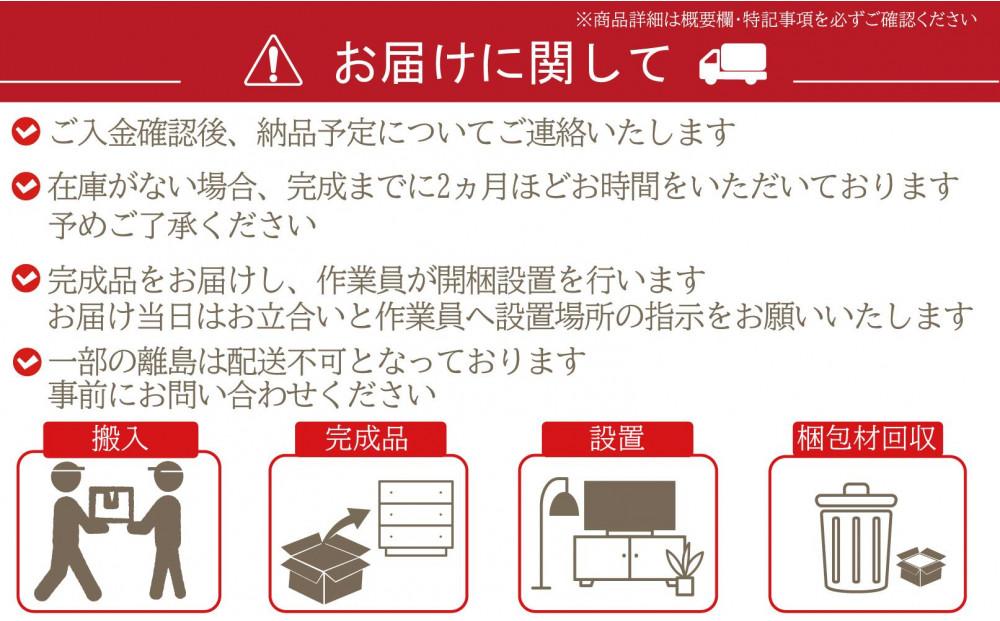 ※商品詳細は概要欄・特記事項を必ずご確認ください

お届けに関して

ご入金確認後、納品予定についてご連絡いたします

在庫がない場合、完成までに2ヵ月ほどお時間をいただいております
予めご了承ください

完成品をお届けし、作業員が開梱設置を行います
お届け当日はお立合いと作業員へ設置場所の指示をお願いいたします

一部の離島は配送不可となっております
事前にお問い合わせください

搬入

完成品

設置

梱包材回収